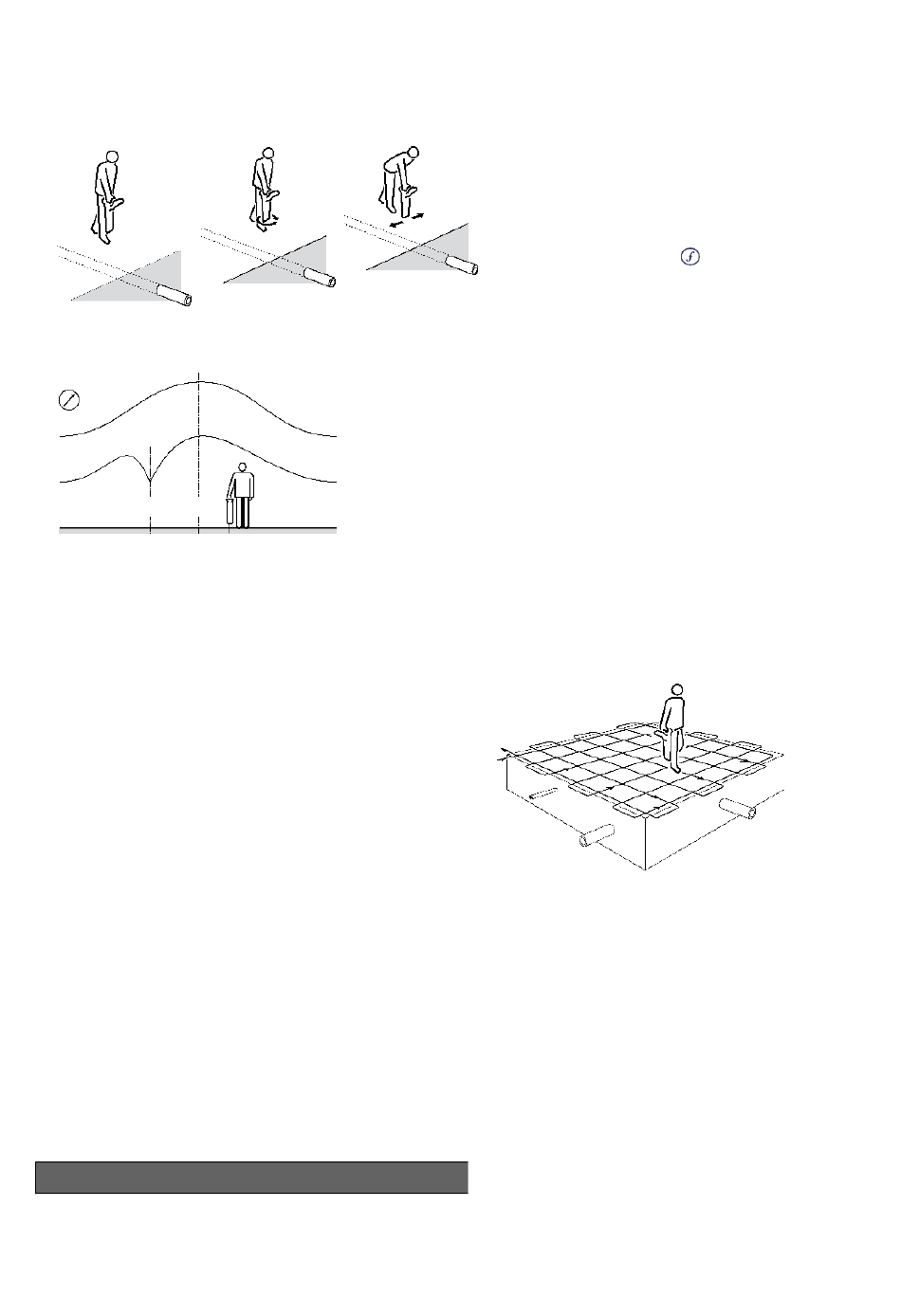 $f$