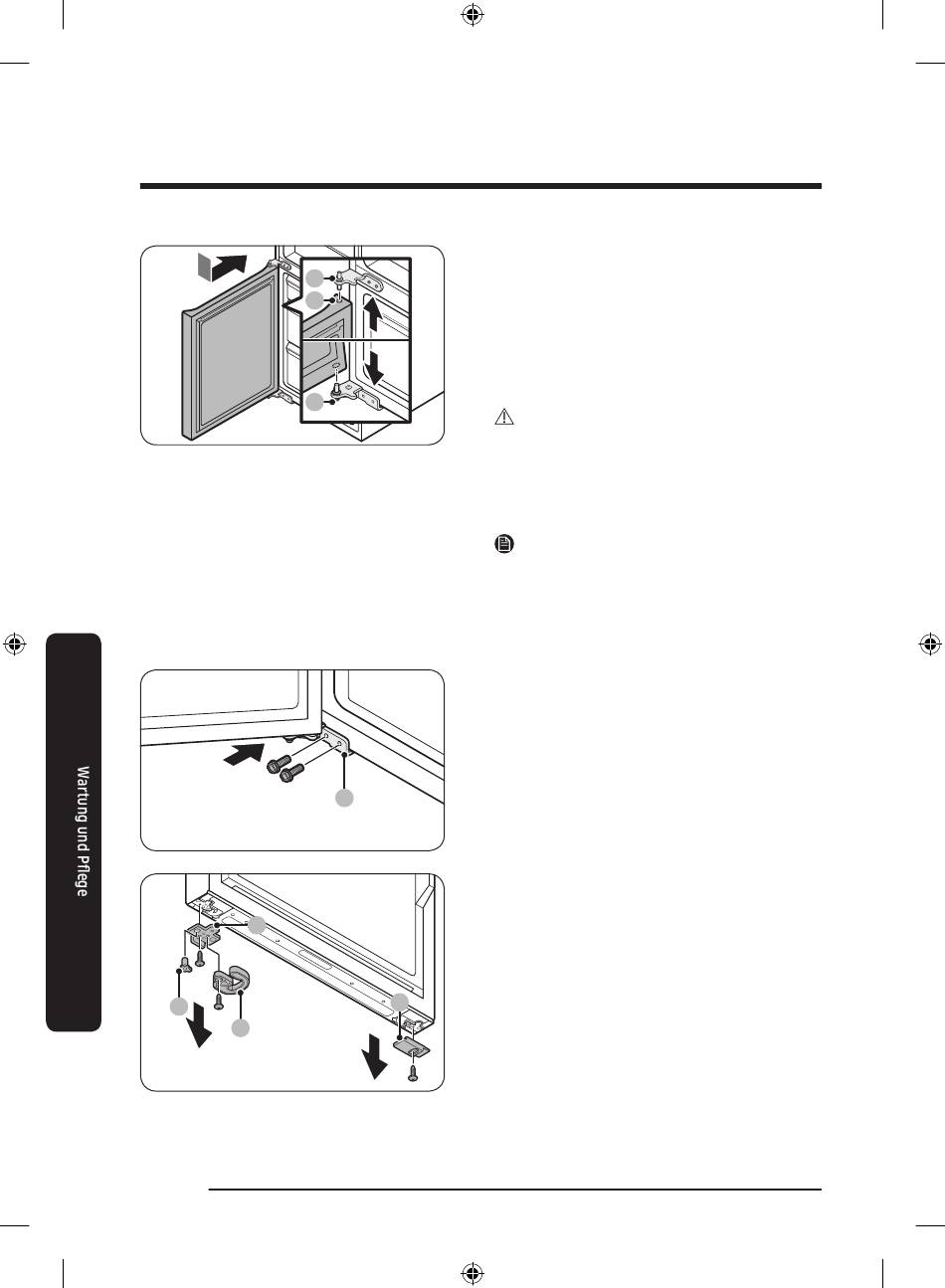 Wartung und Pflege