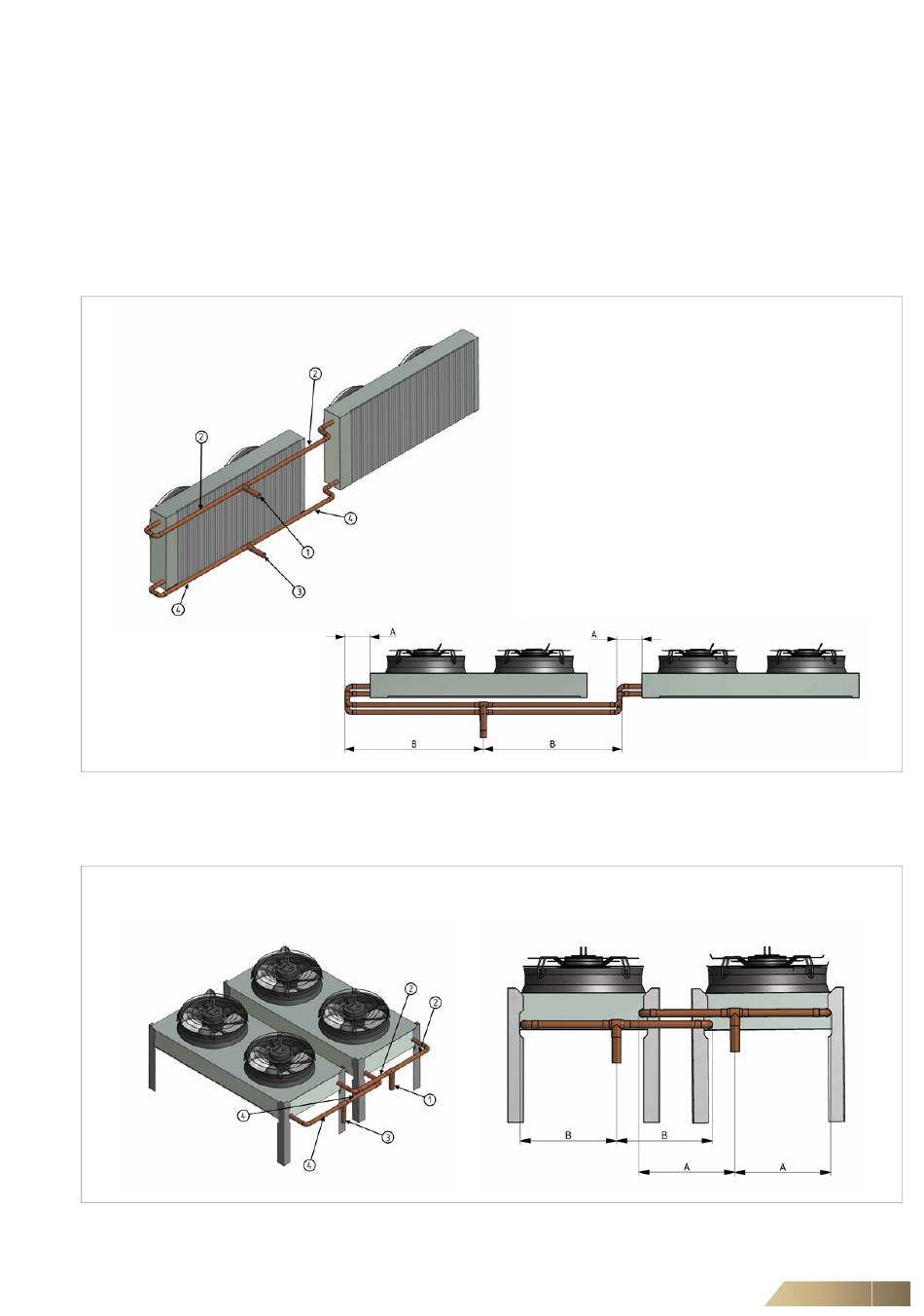 2
2
4
1
3
4
A
A
B
B

2
2
1
4
3
4
B
B
A
A