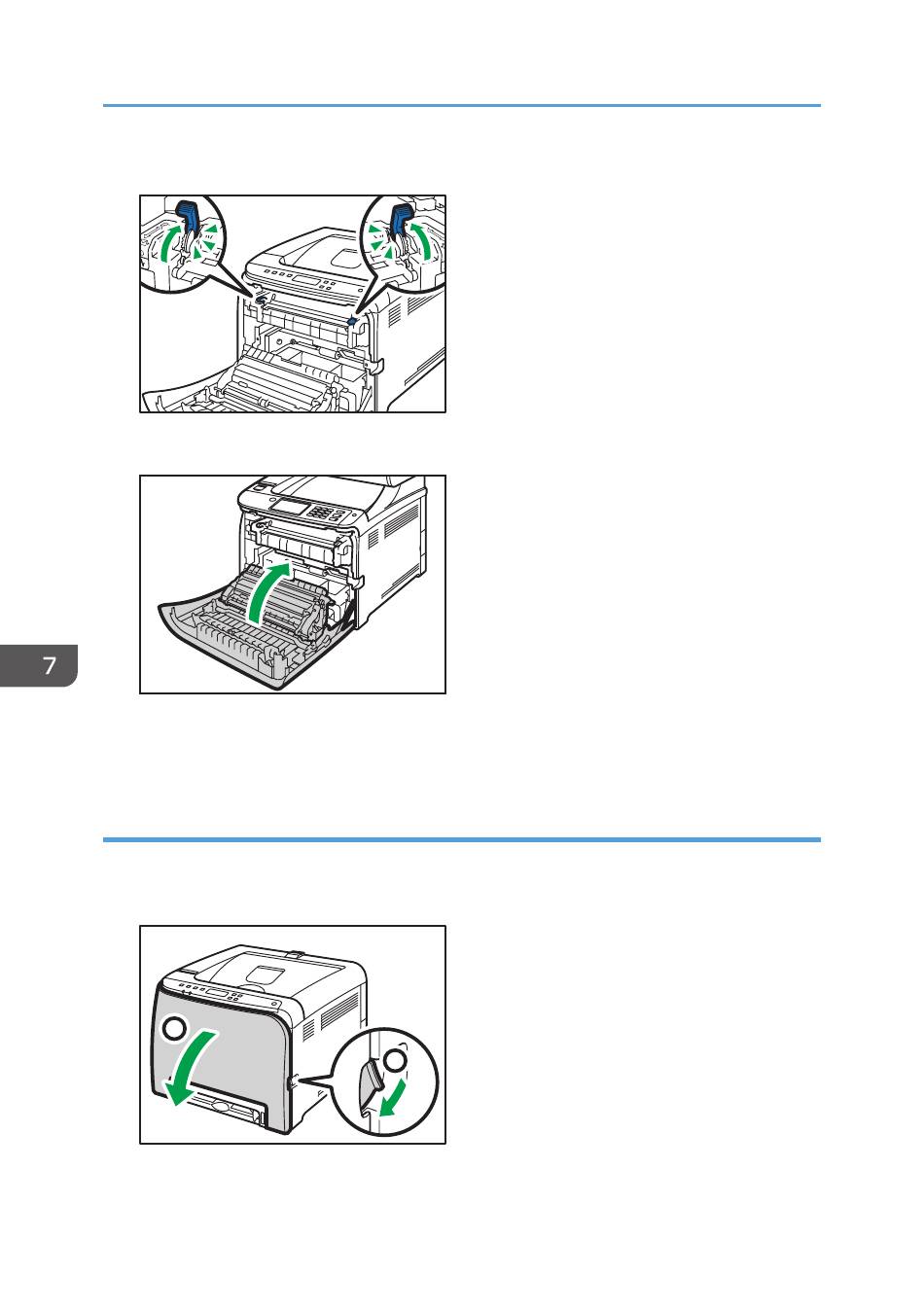 7