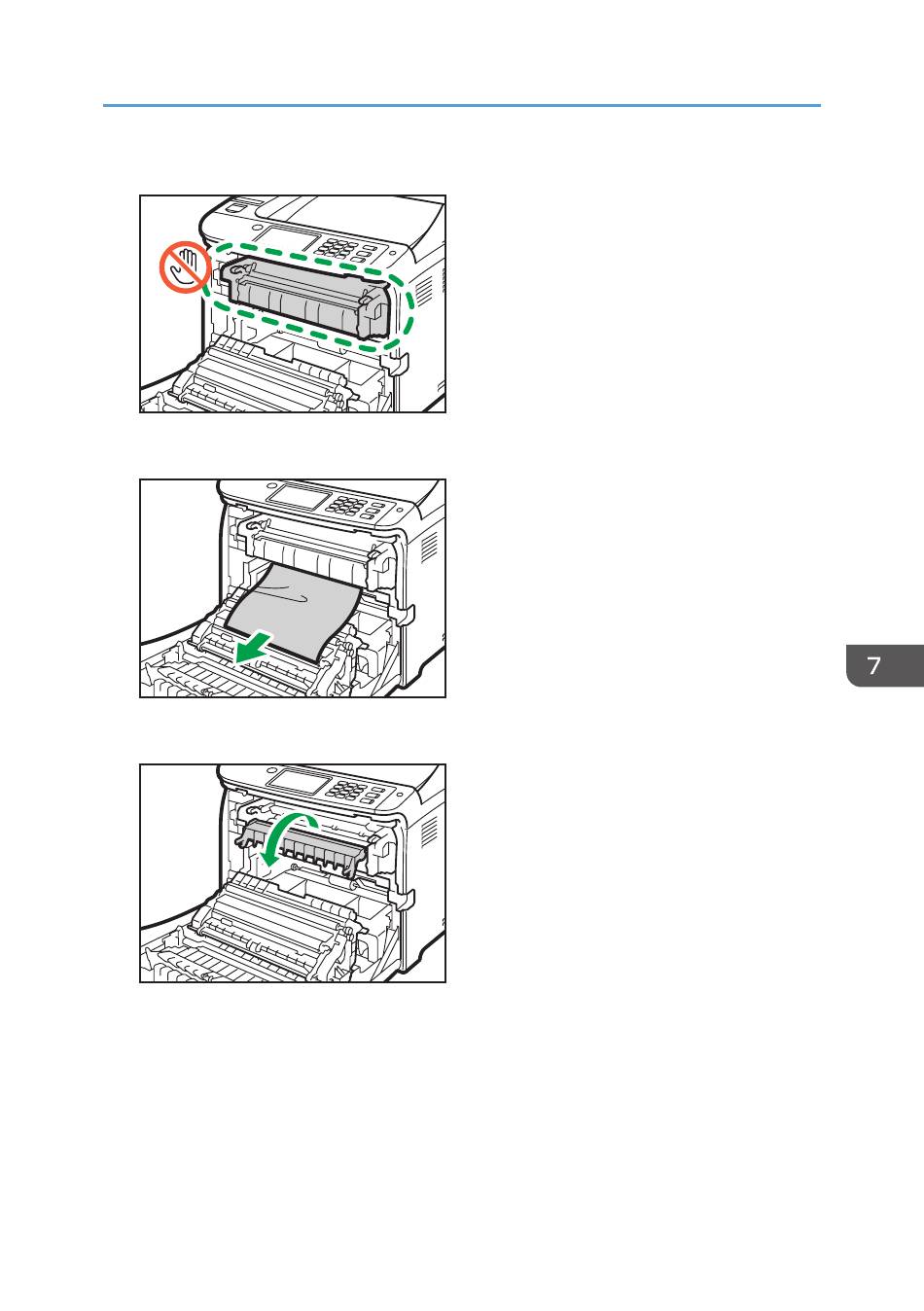 7