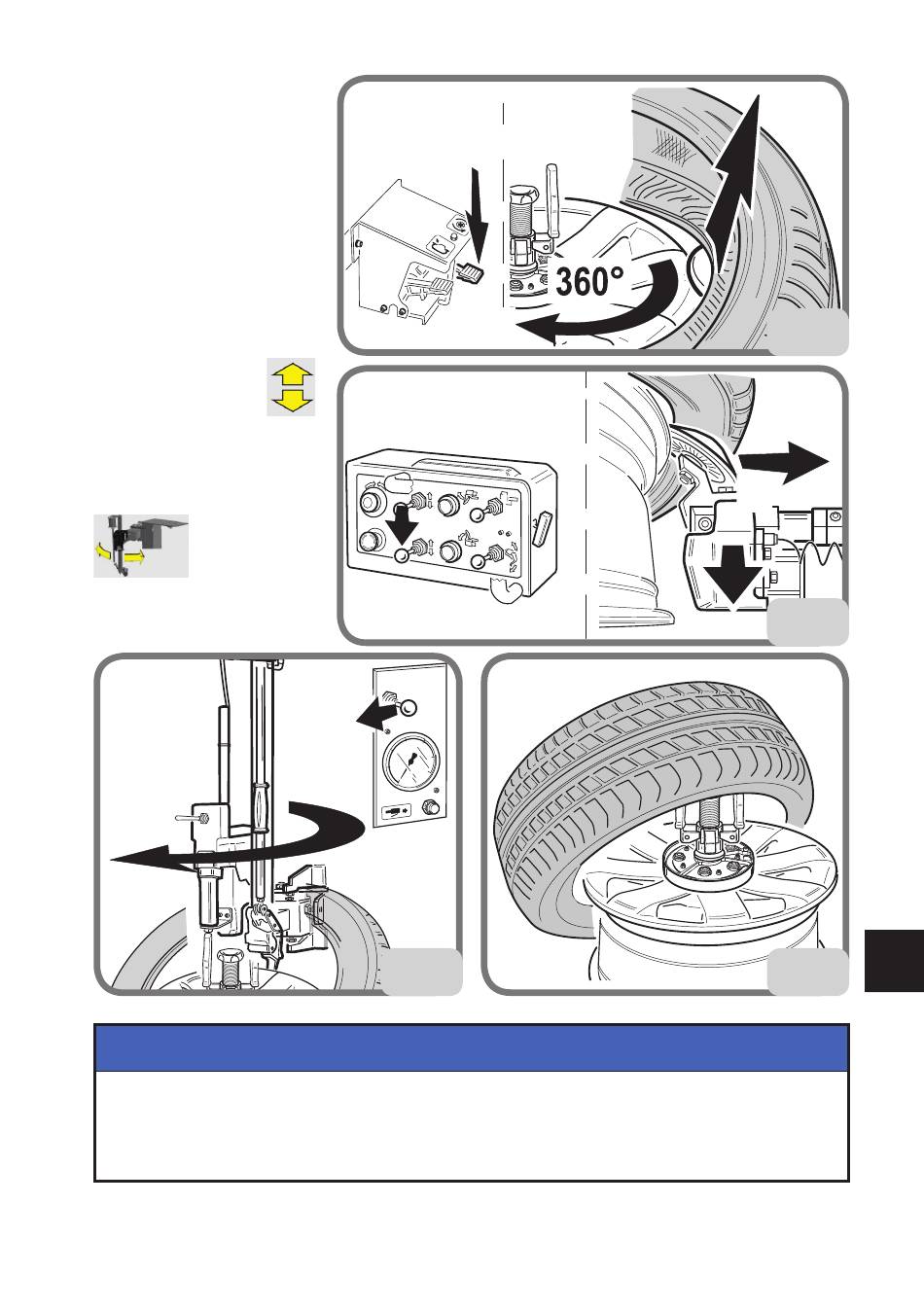 360°