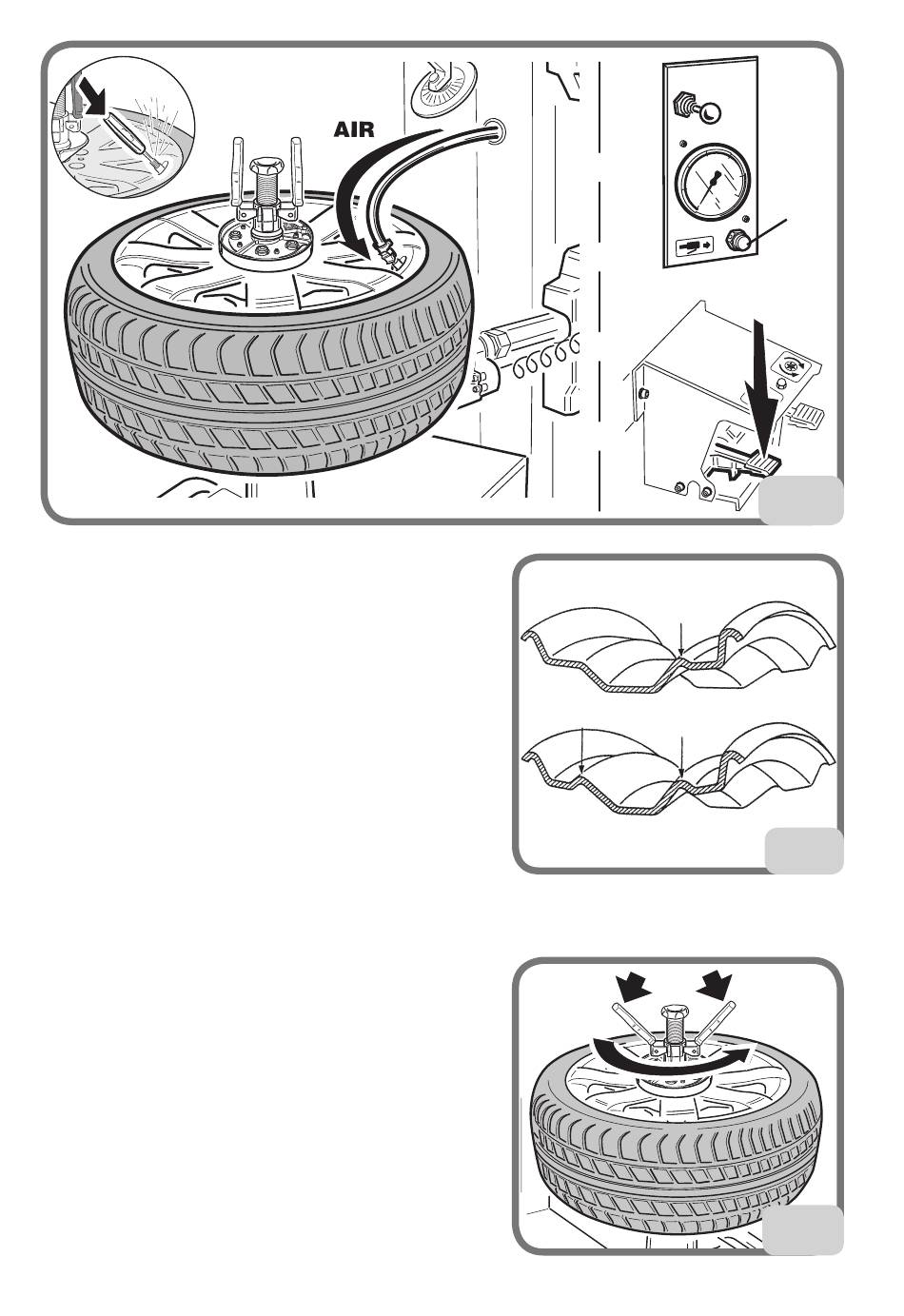 AIR