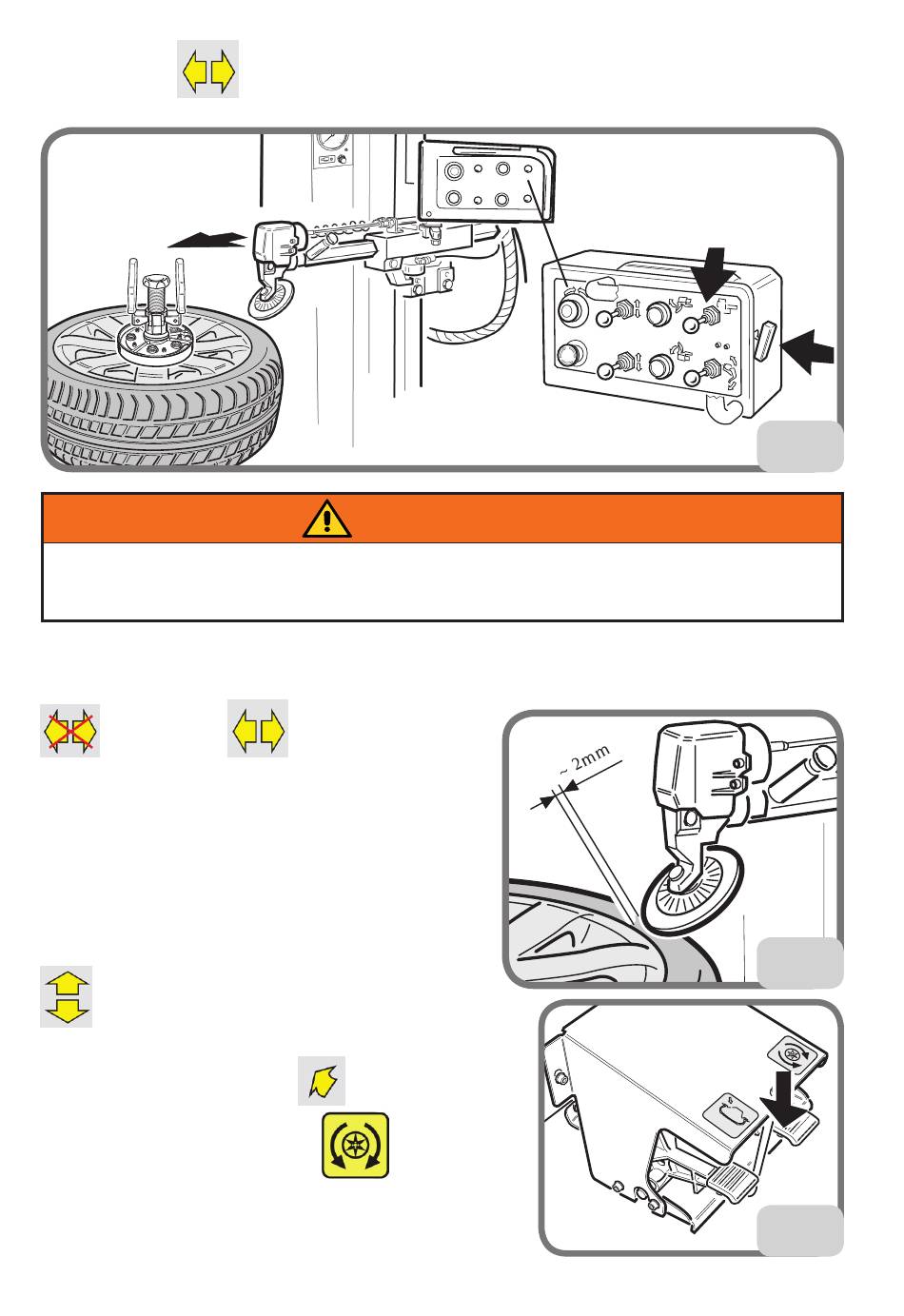 ~ 2mm