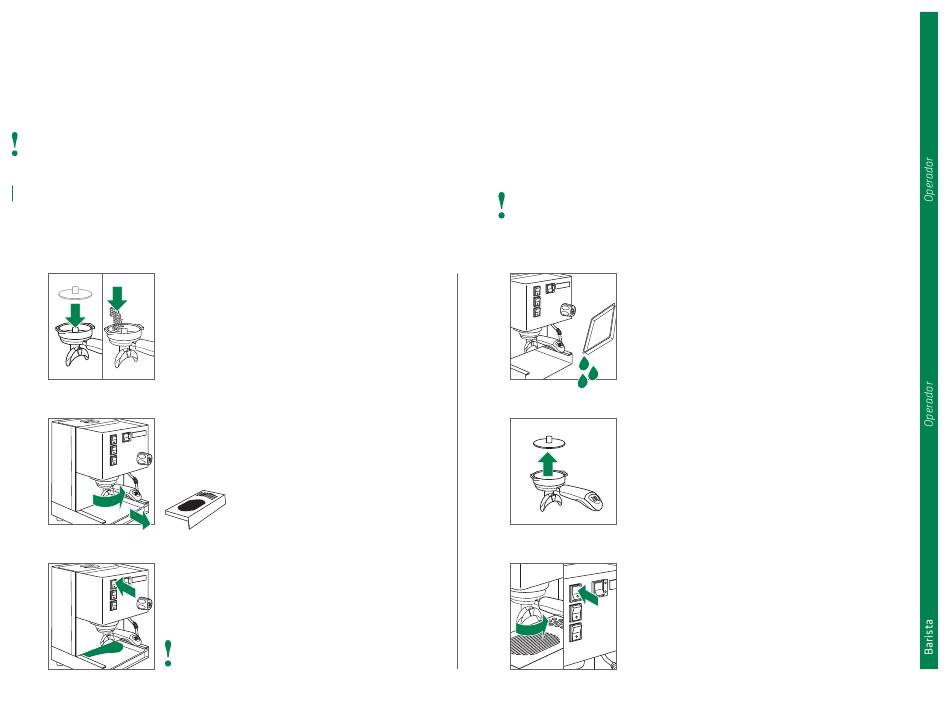 Operador

Operador

Barista