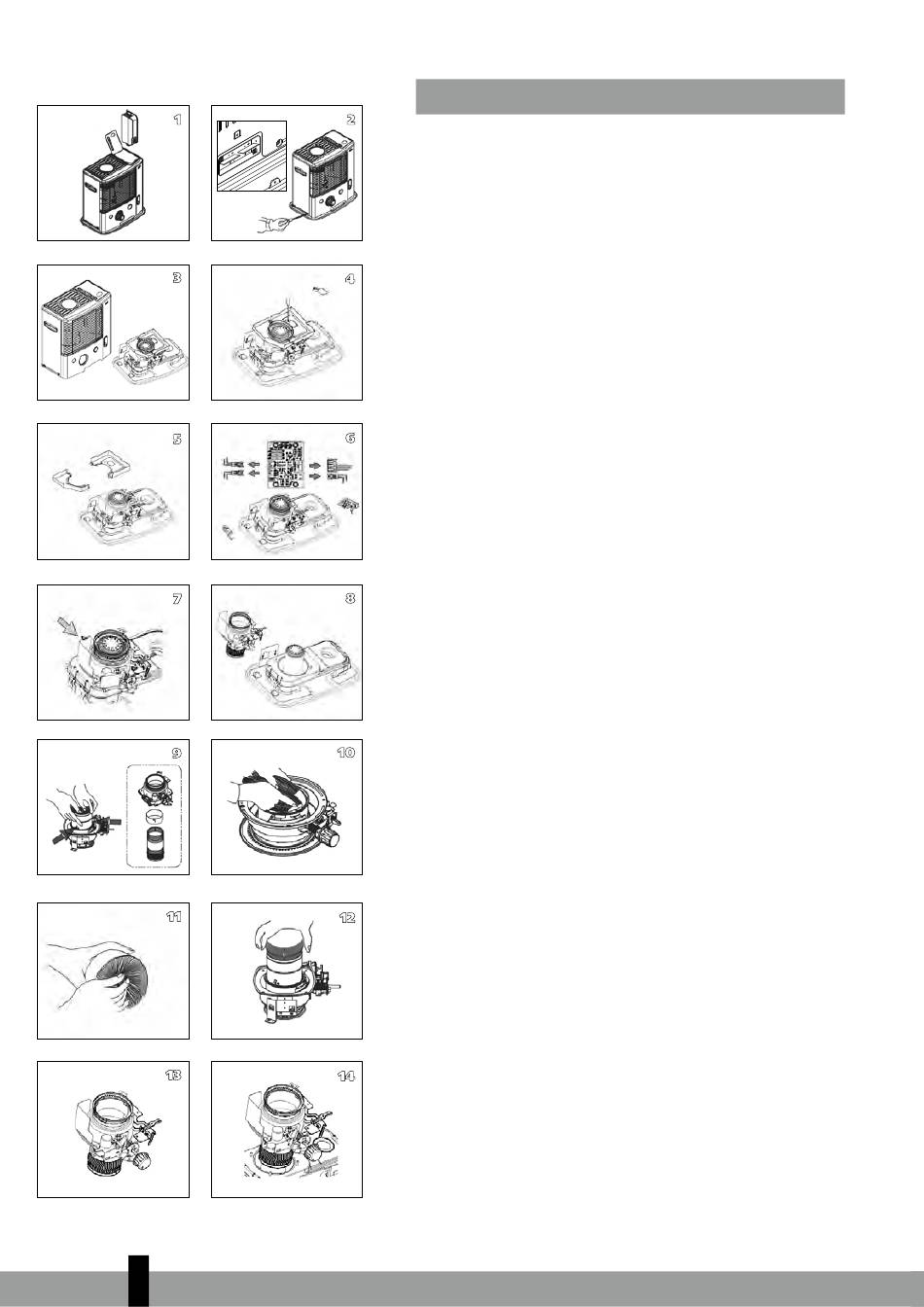 1
2
3
4
5
6
7
8
9
10
11
12
13
14