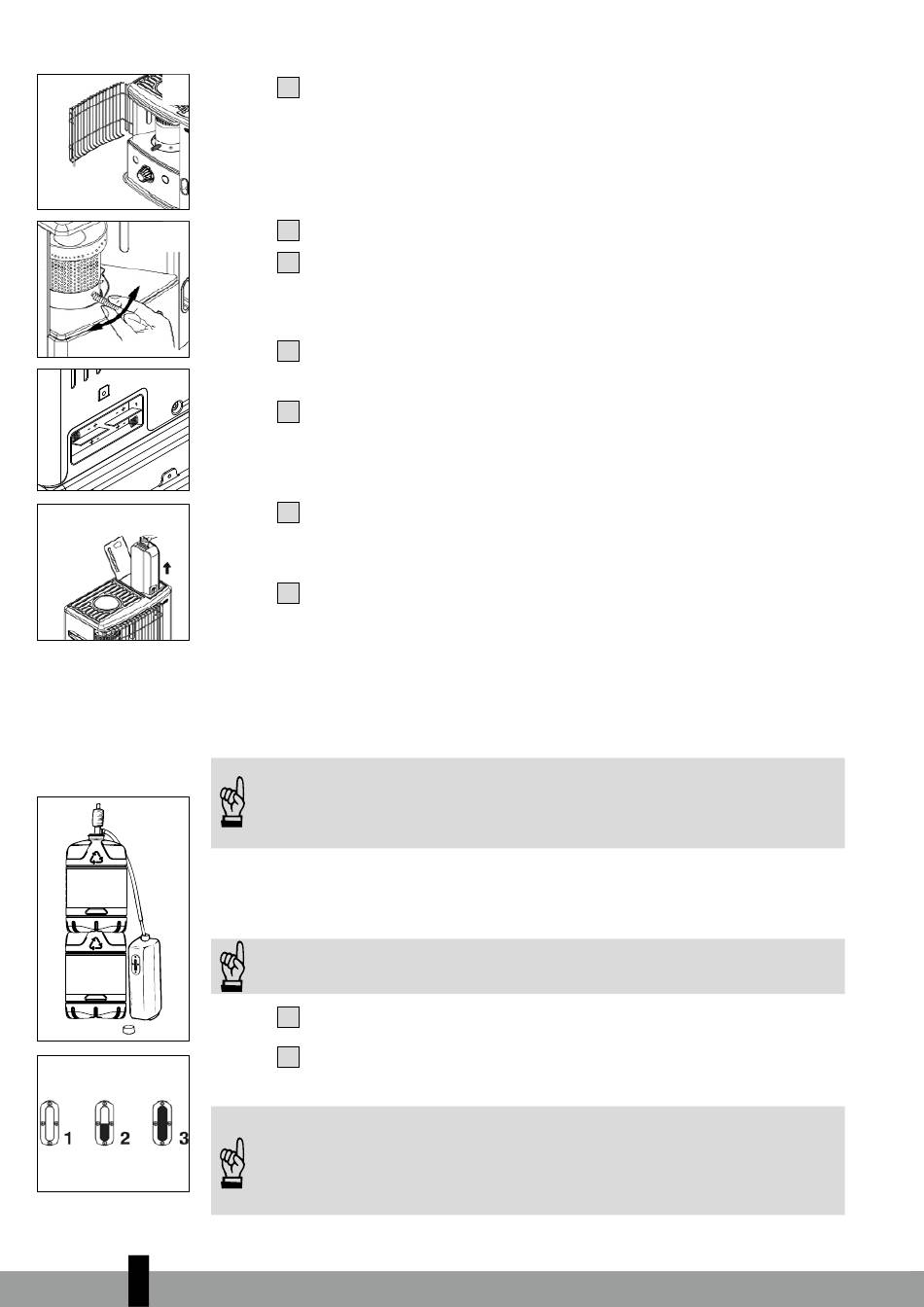 1

2

3