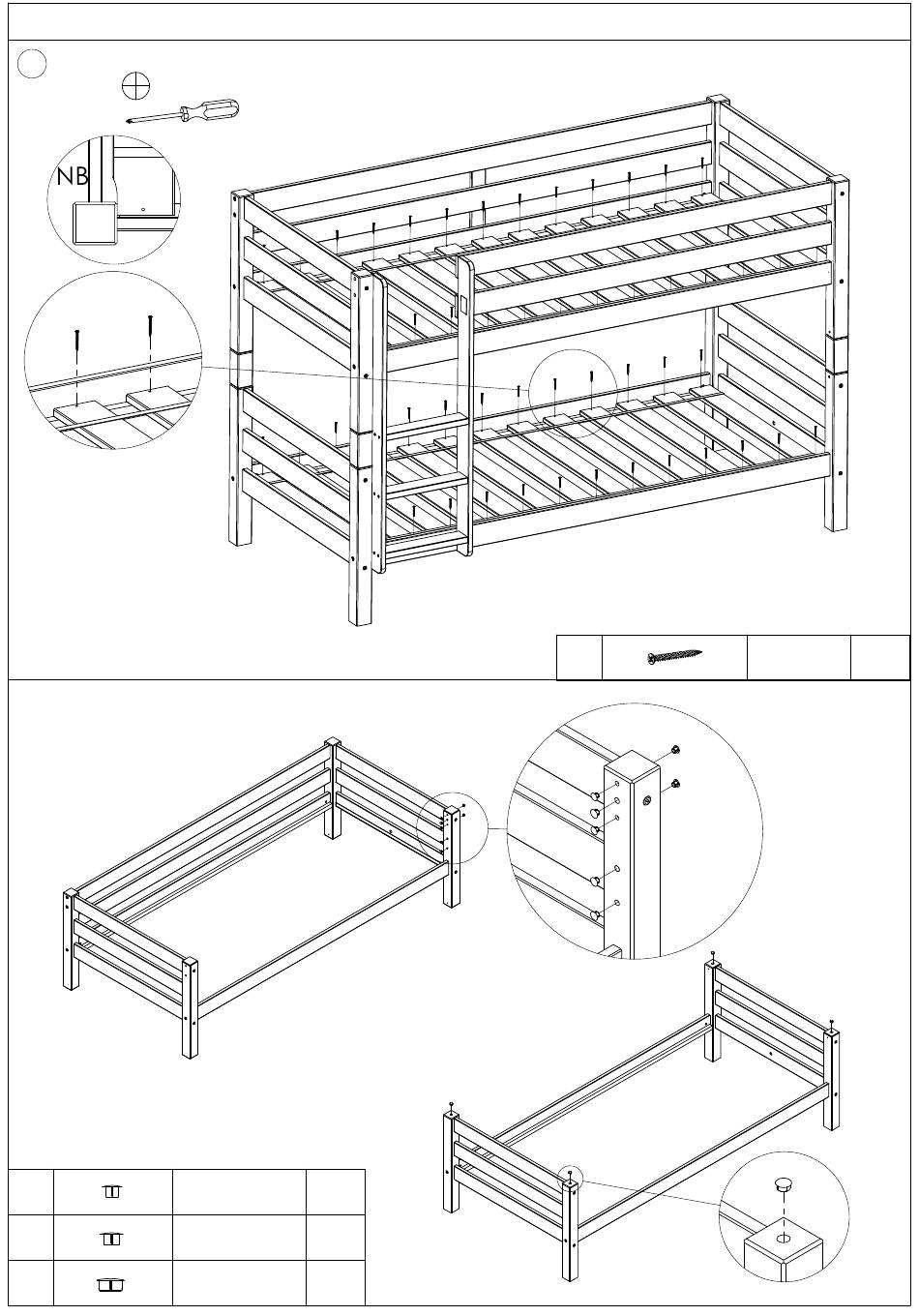 NB