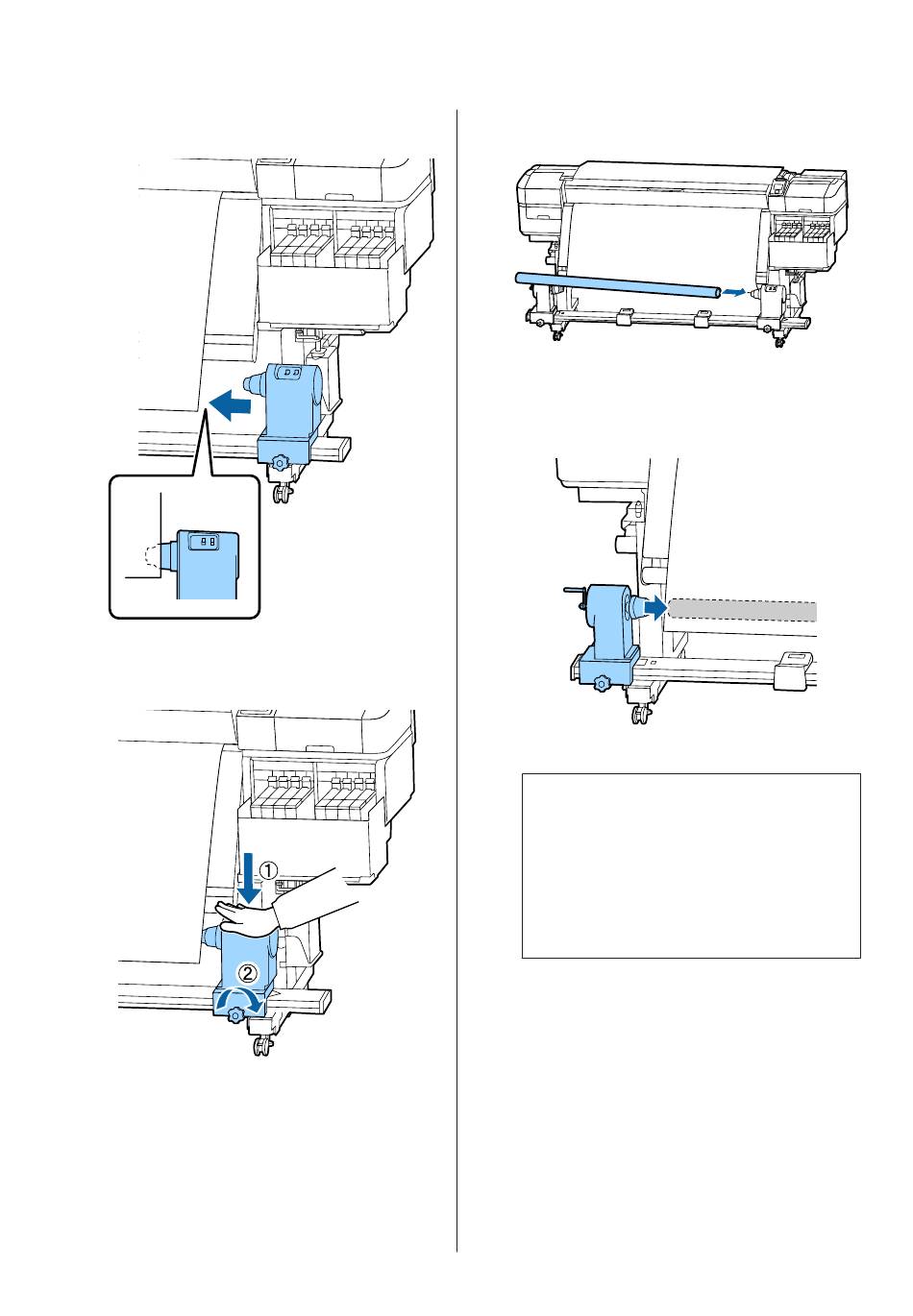 ①
②