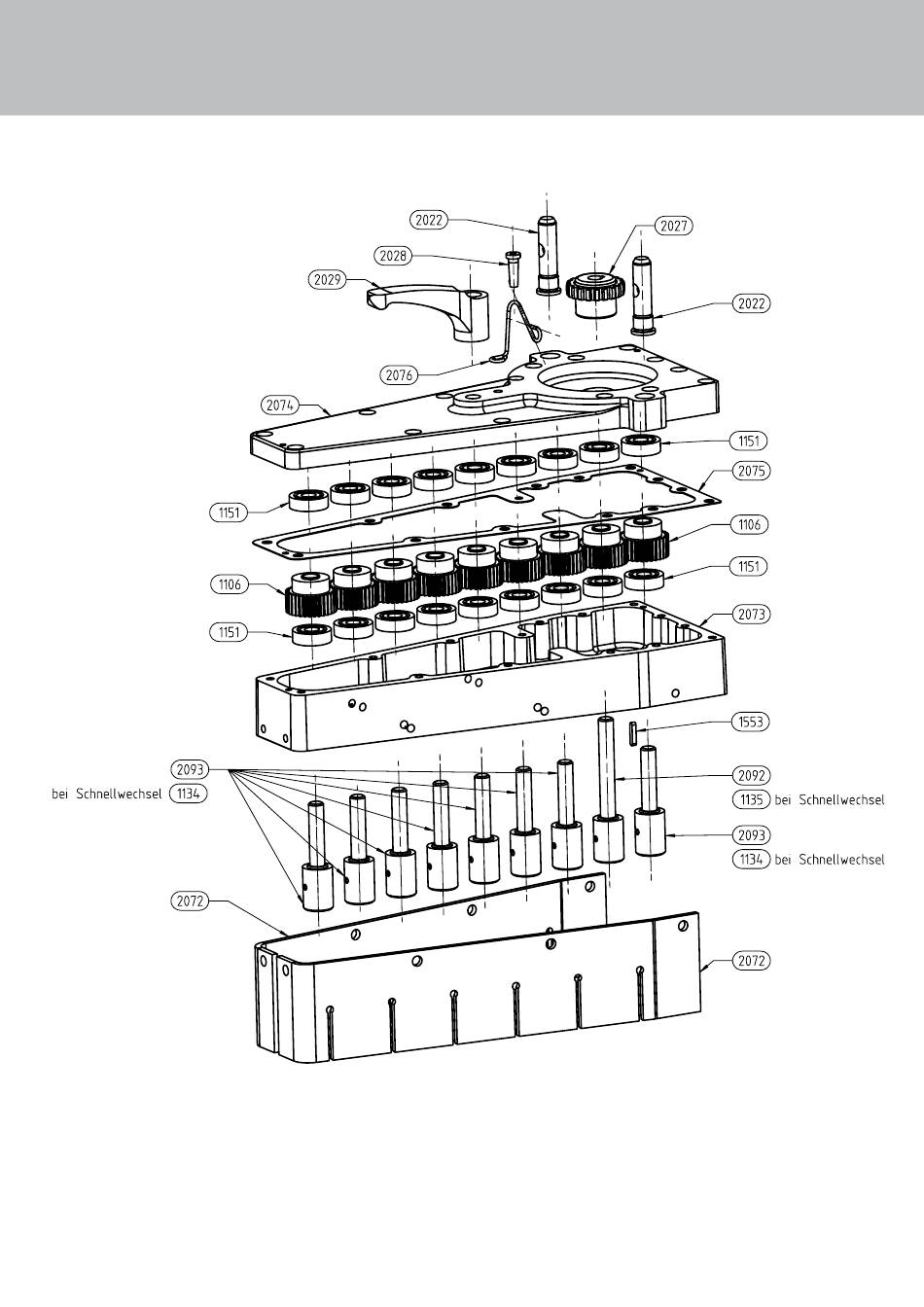 2022
2027
2028
2029
2022
2076
2074
1151
2075
1151
1106
1106
1151
1151
2073
1553
2093
bei Schnellwechsel 1134
2092
1135 bei Schnellwechsel
2093
1134 bei Schnellwechsel
2072
2072