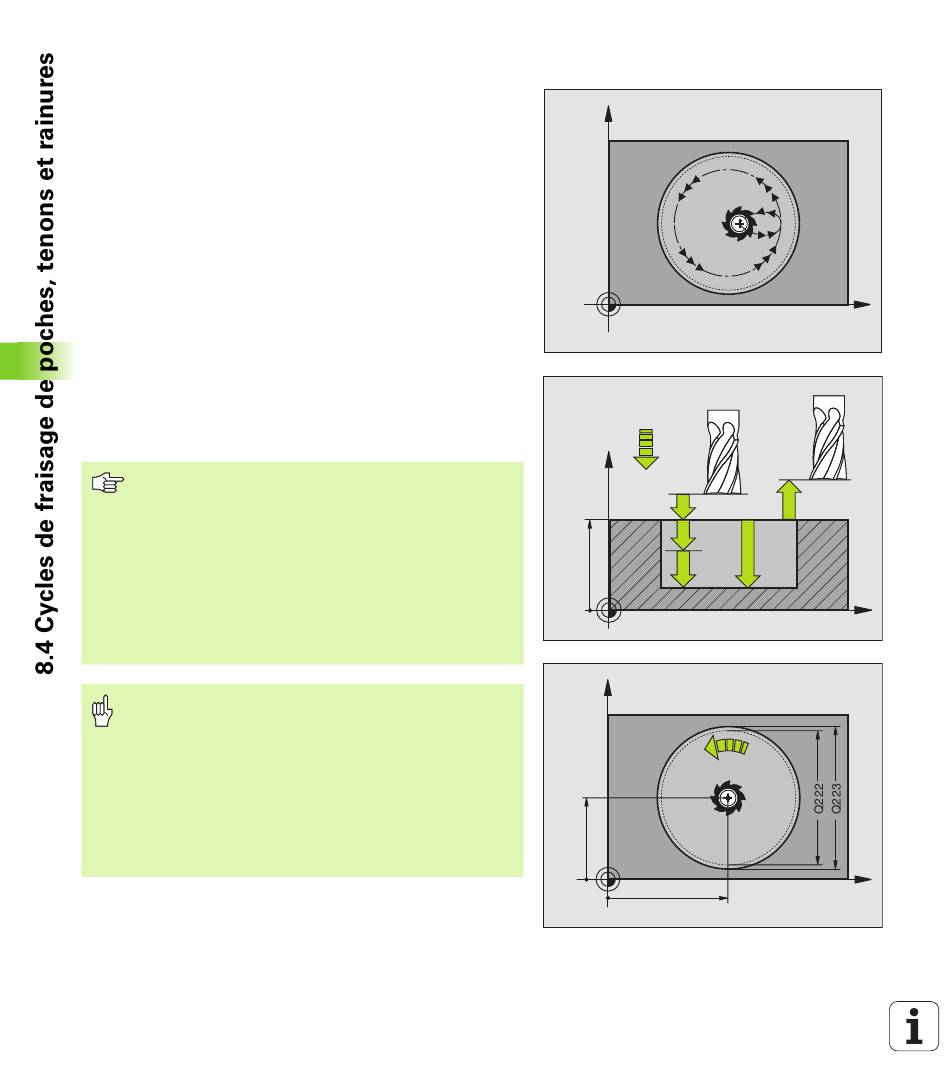 8.4 Cycles de fraisage de poches, tenons et rainures

Q222
Q223