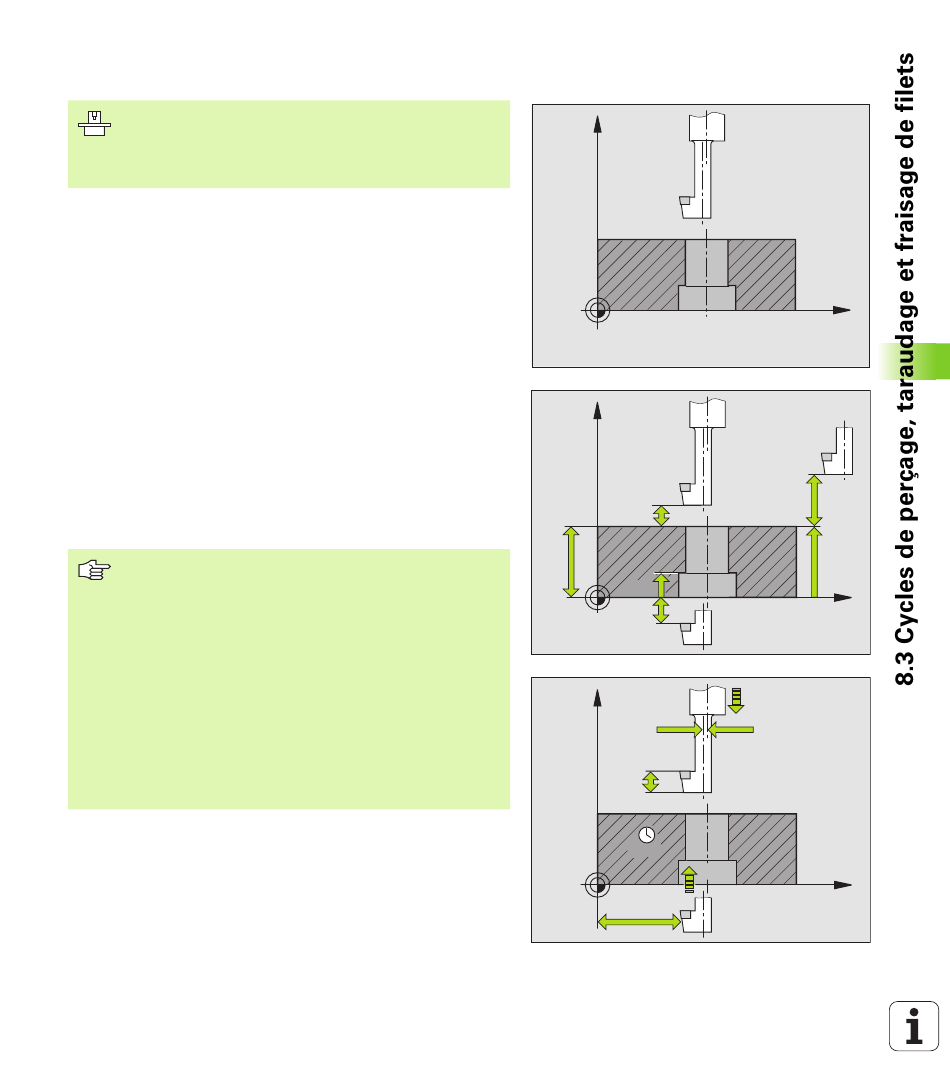 8.3 Cycles de perçage, taraudage et fraisage de filets