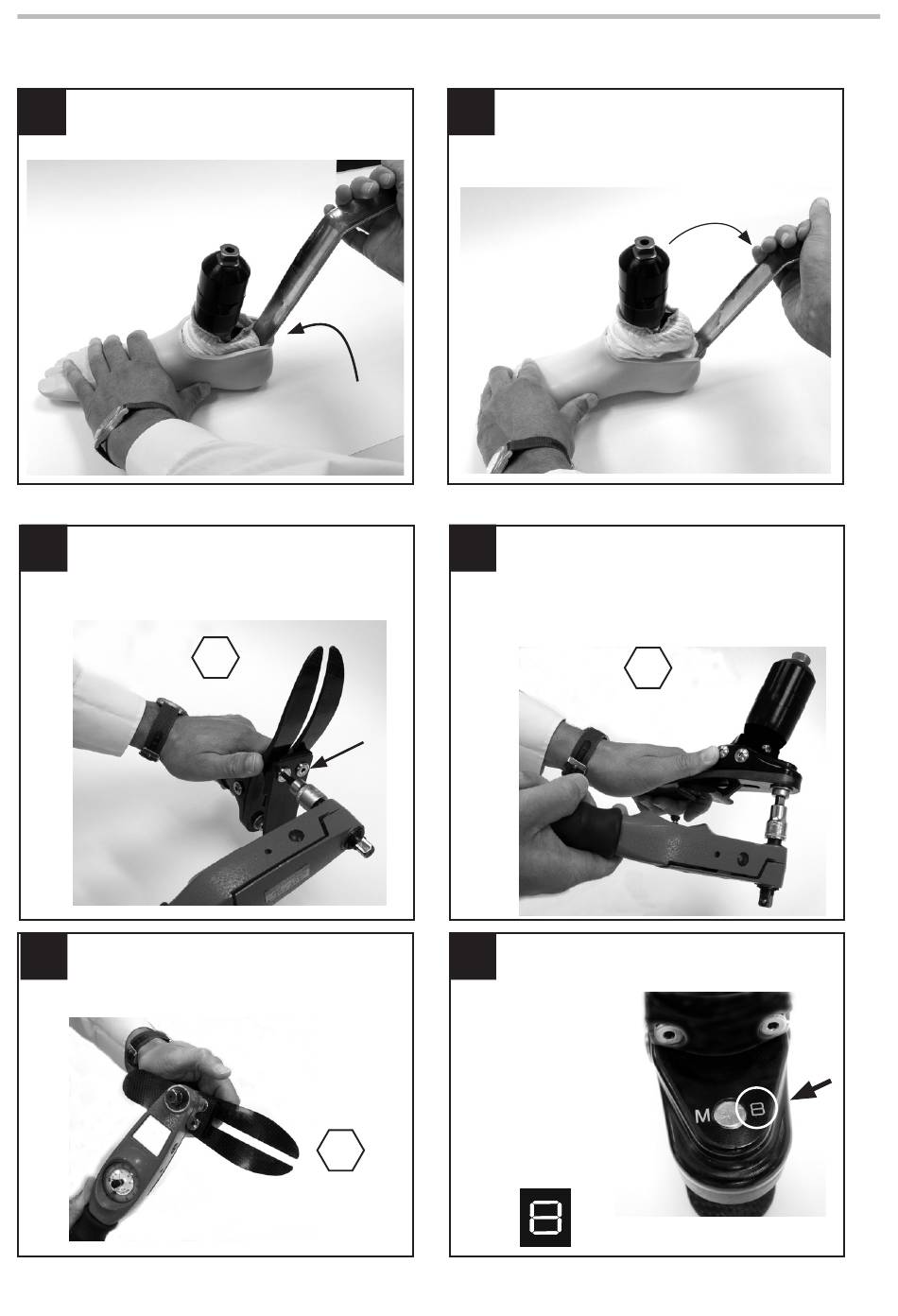 M B

8