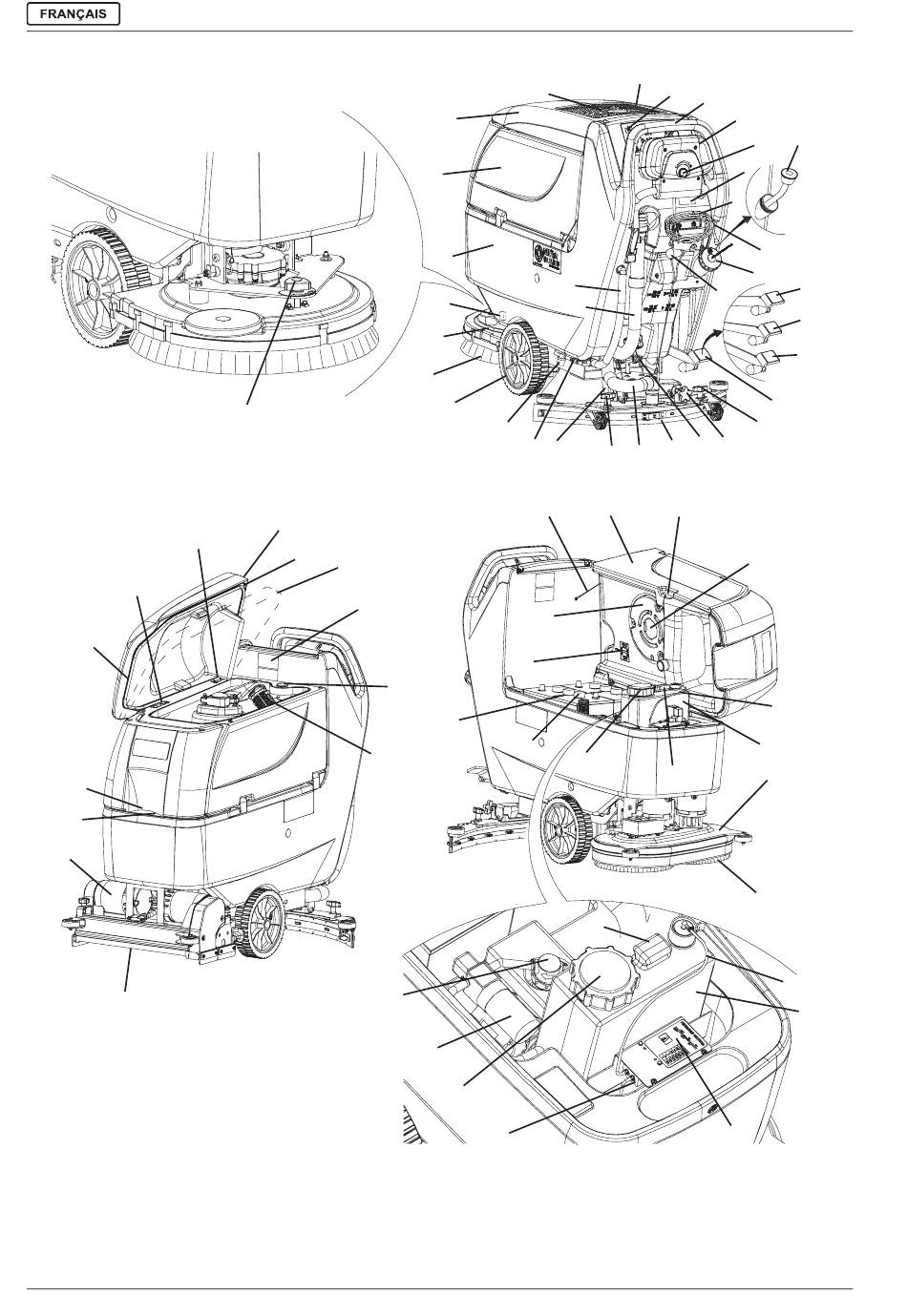 FRANÇAIS