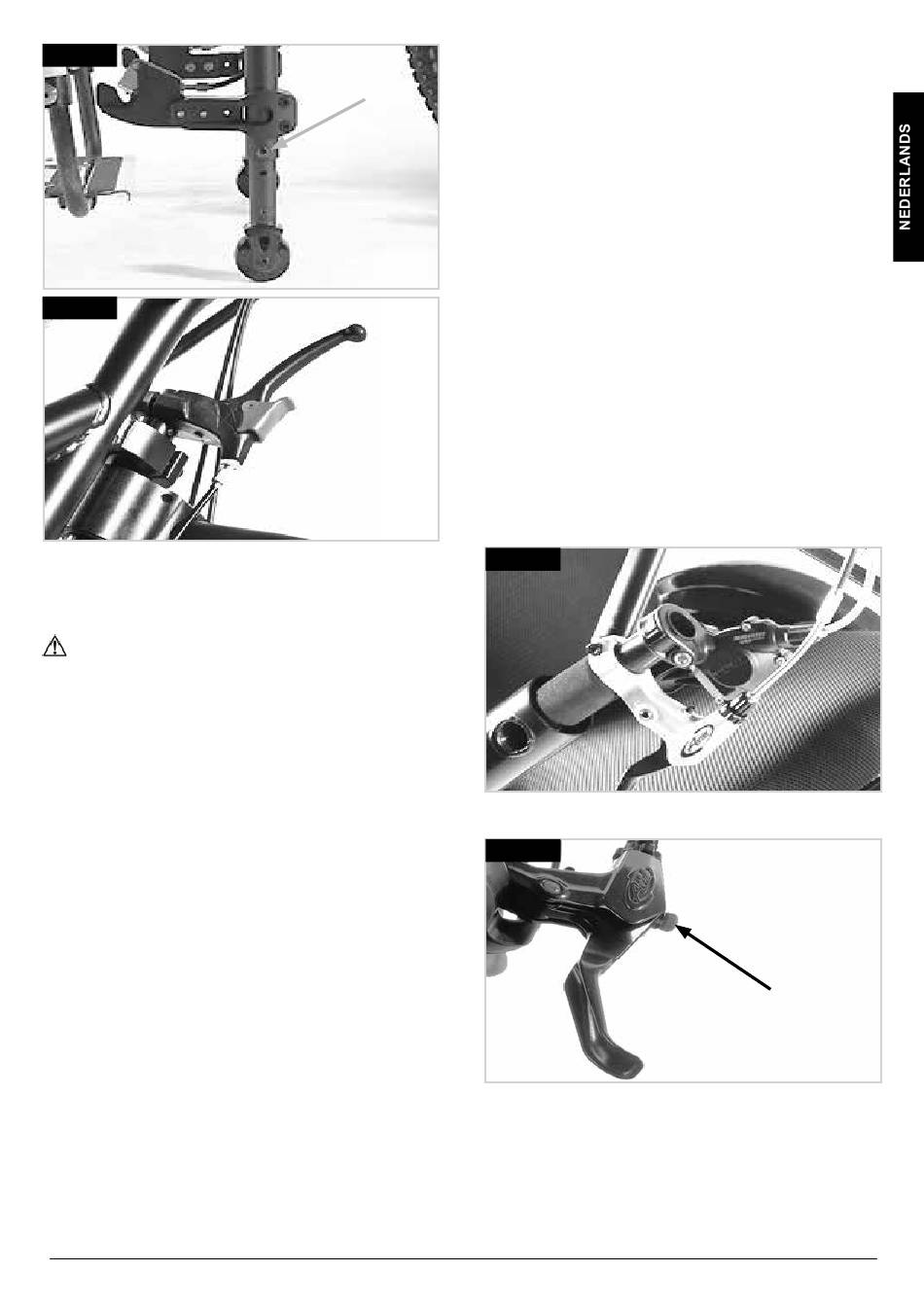 NEDERLANDS