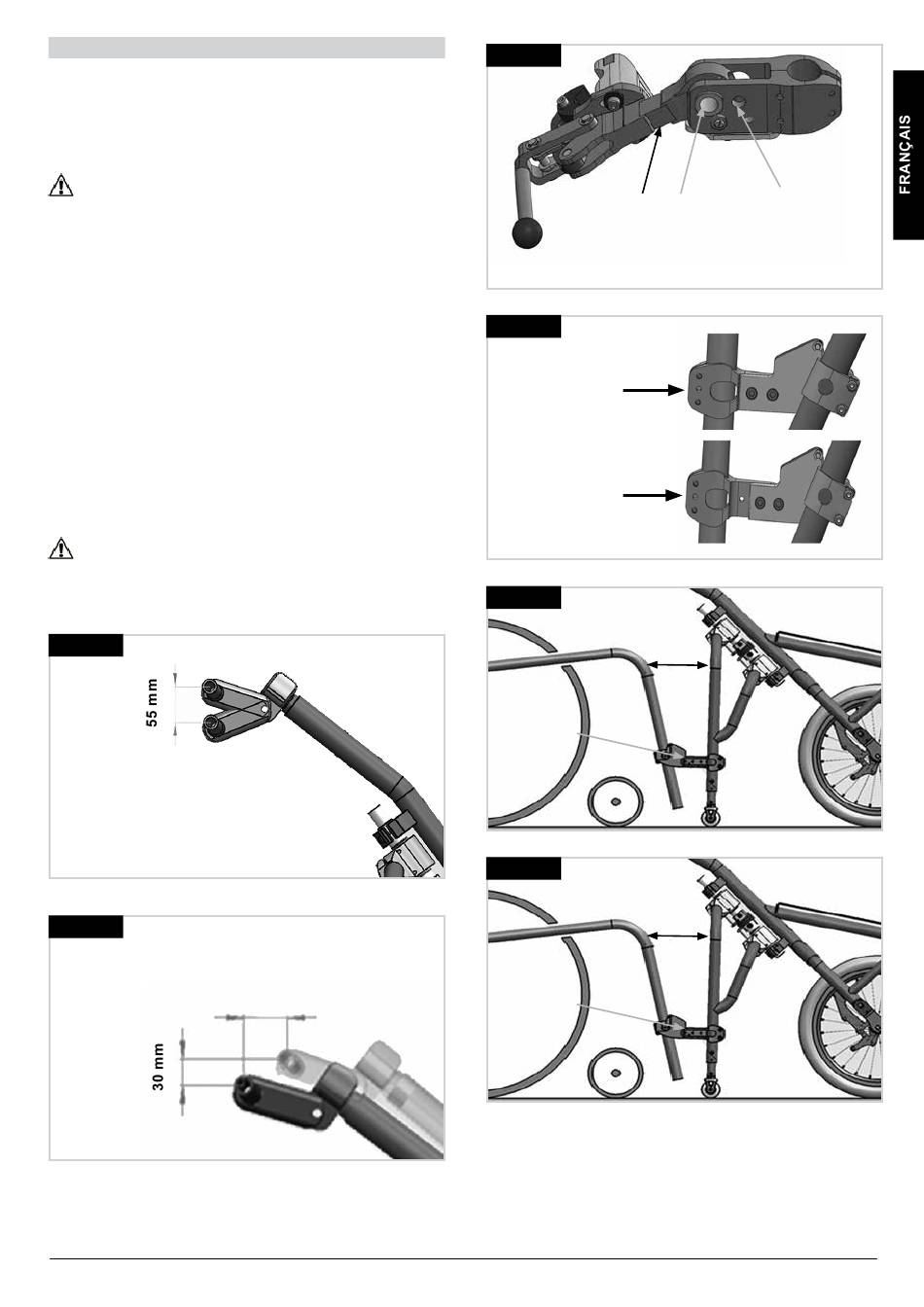 FRANÇAIS

55 mm

30 mm