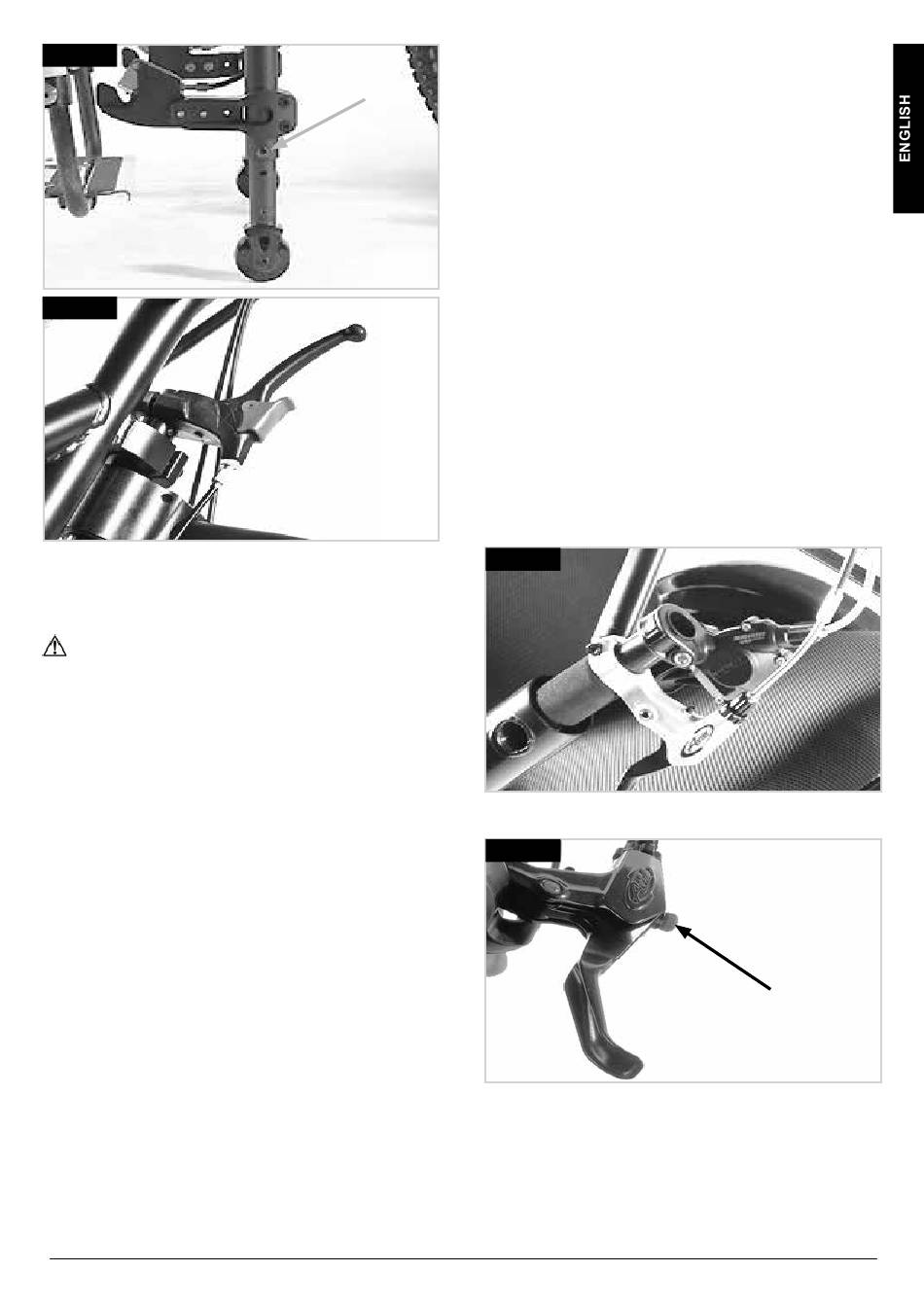 ENGLISH