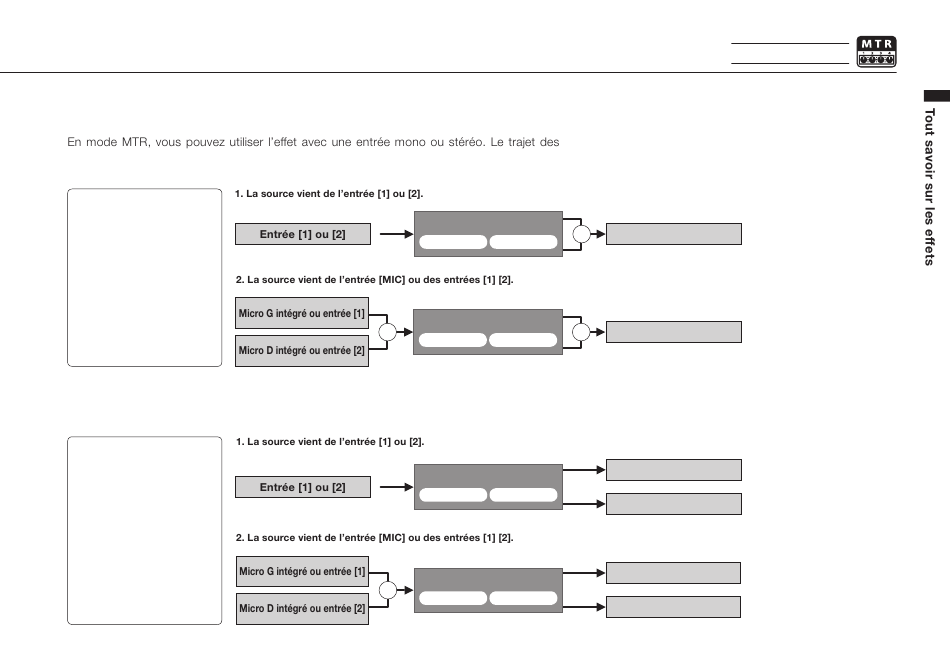 MTR

Tout savoir sur les effets

En mode MTR, vous pouvez utiliser l'effet avec une entrée mono ou stéréo. Le trajet des

1. La source vient de l'entrée [1] ou [2].

Entrée [1] ou [2]

2. La source vient de l'entrée [MIC] ou des entrées [1] [2].

Micro G intégré ou entrée [1]

Micro D intégré ou entrée [2]

1. La source vient de l'entrée [1] ou [2].

Entrée [1] ou [2]

2. La source vient de l'entrée [MIC] ou des entrées [1] [2].

Micro G intégré ou entrée [1]

Micro D intégré ou entrée [2]