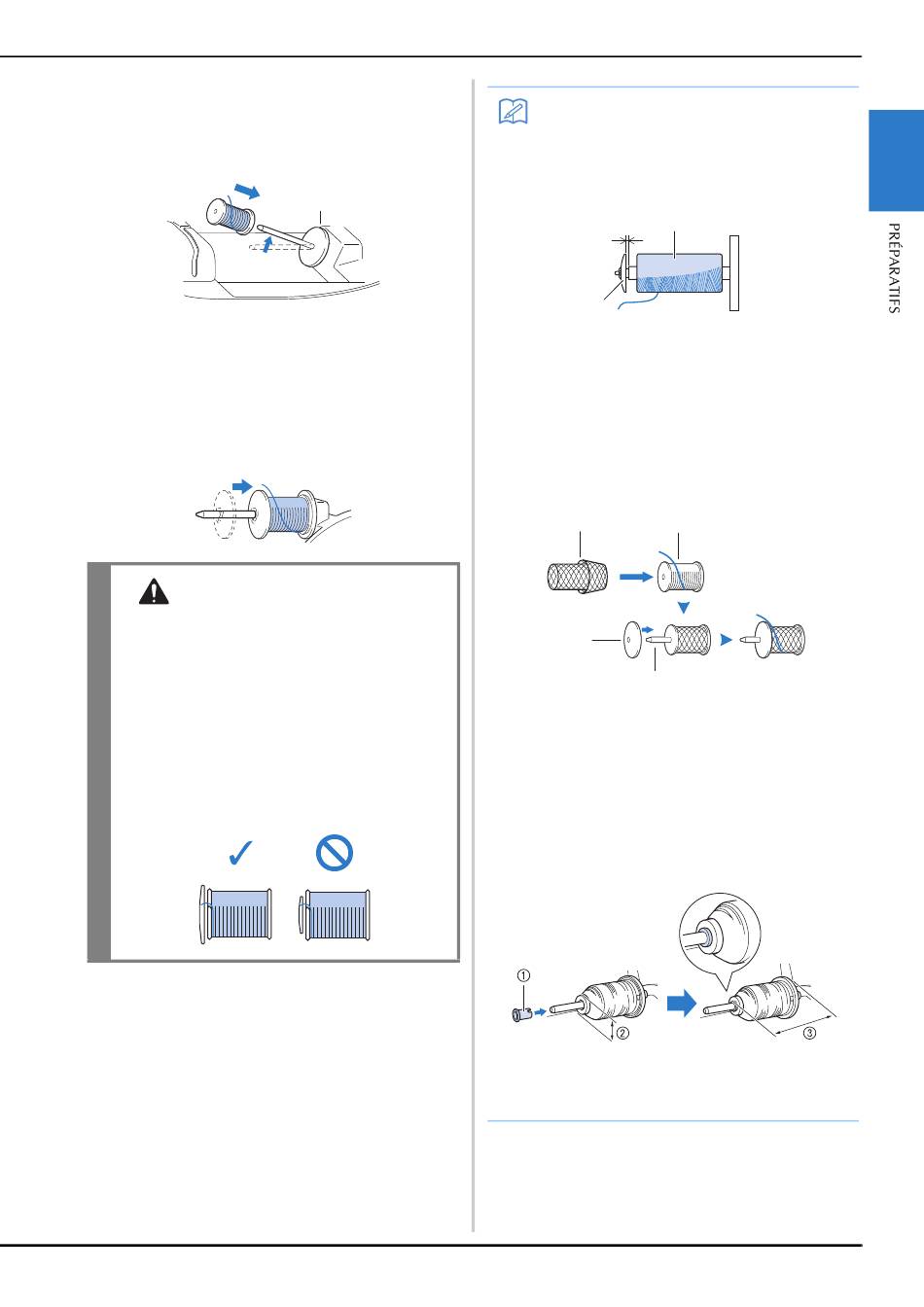 PRÉPARATIFS

①

②

③