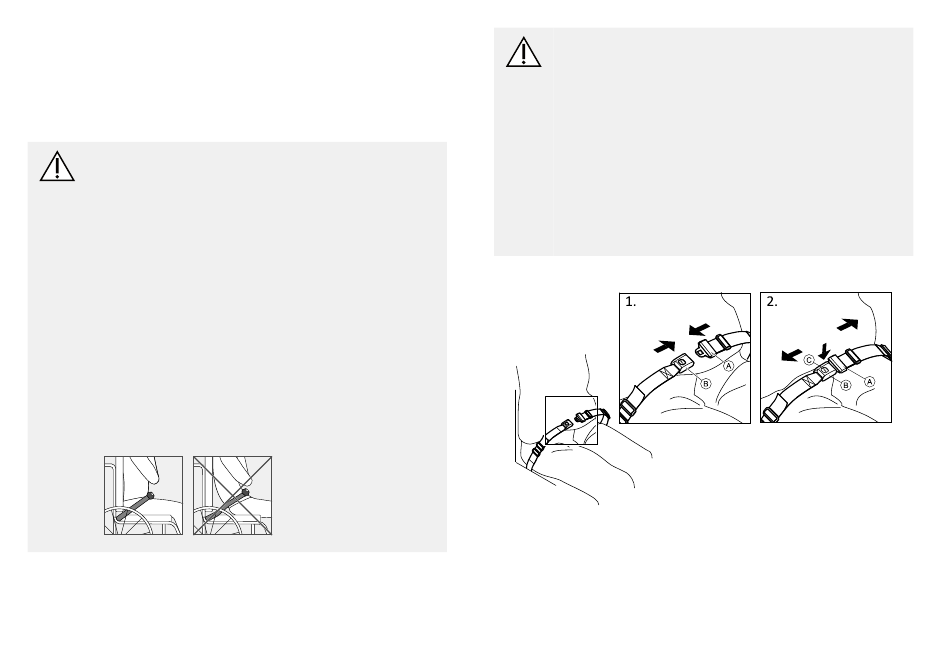 1.

A

B

2.

C

B

A