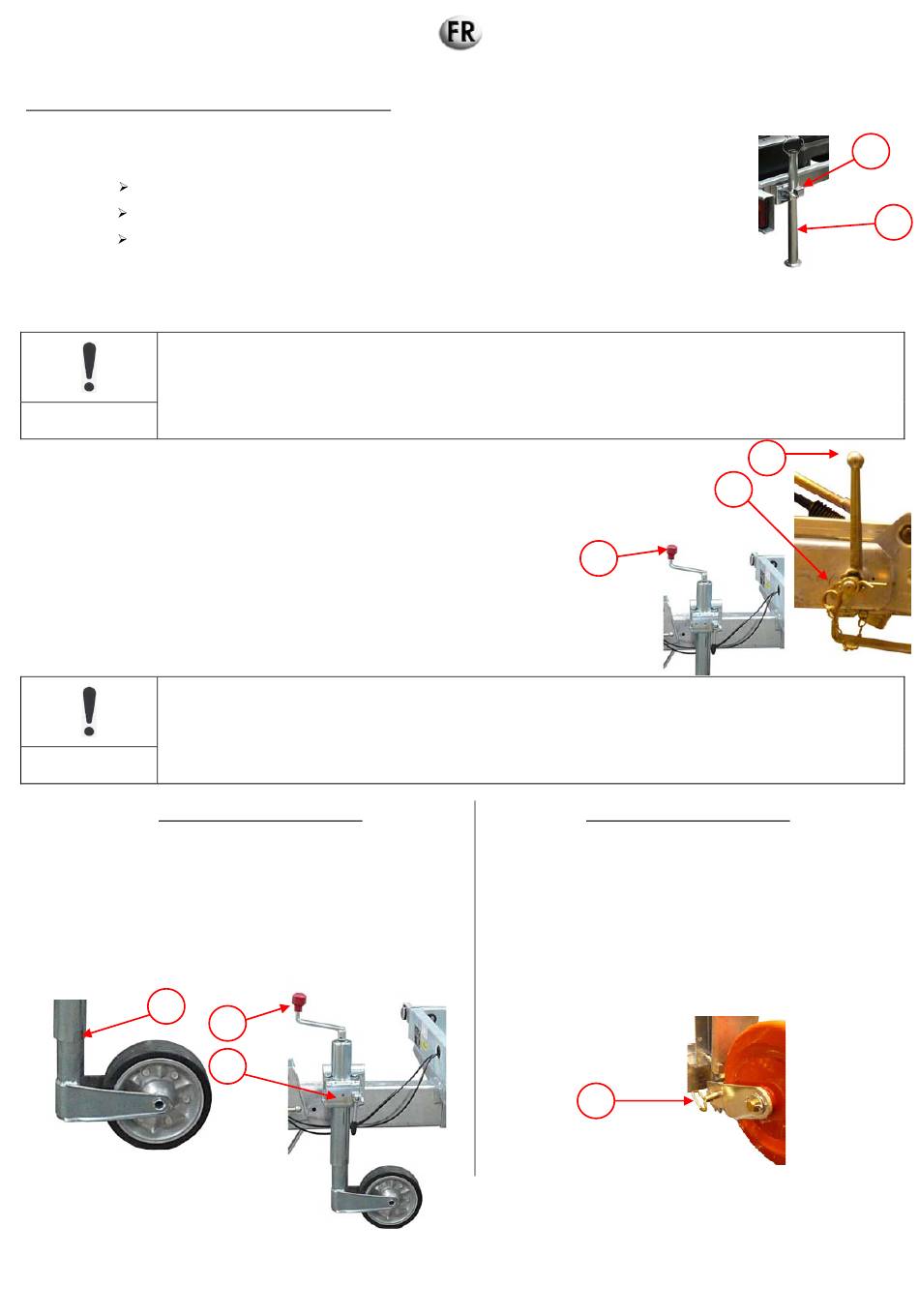 FR