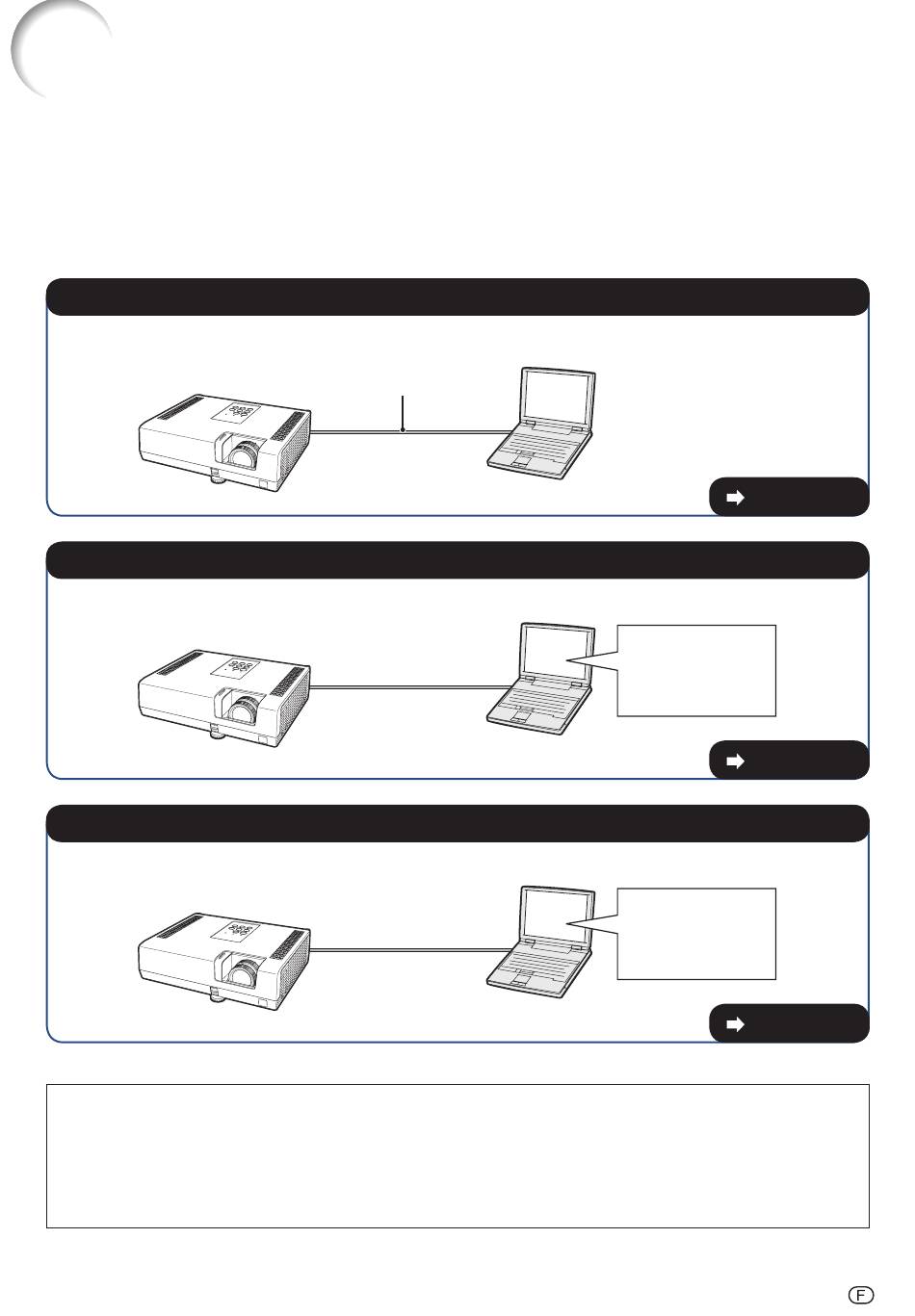 F