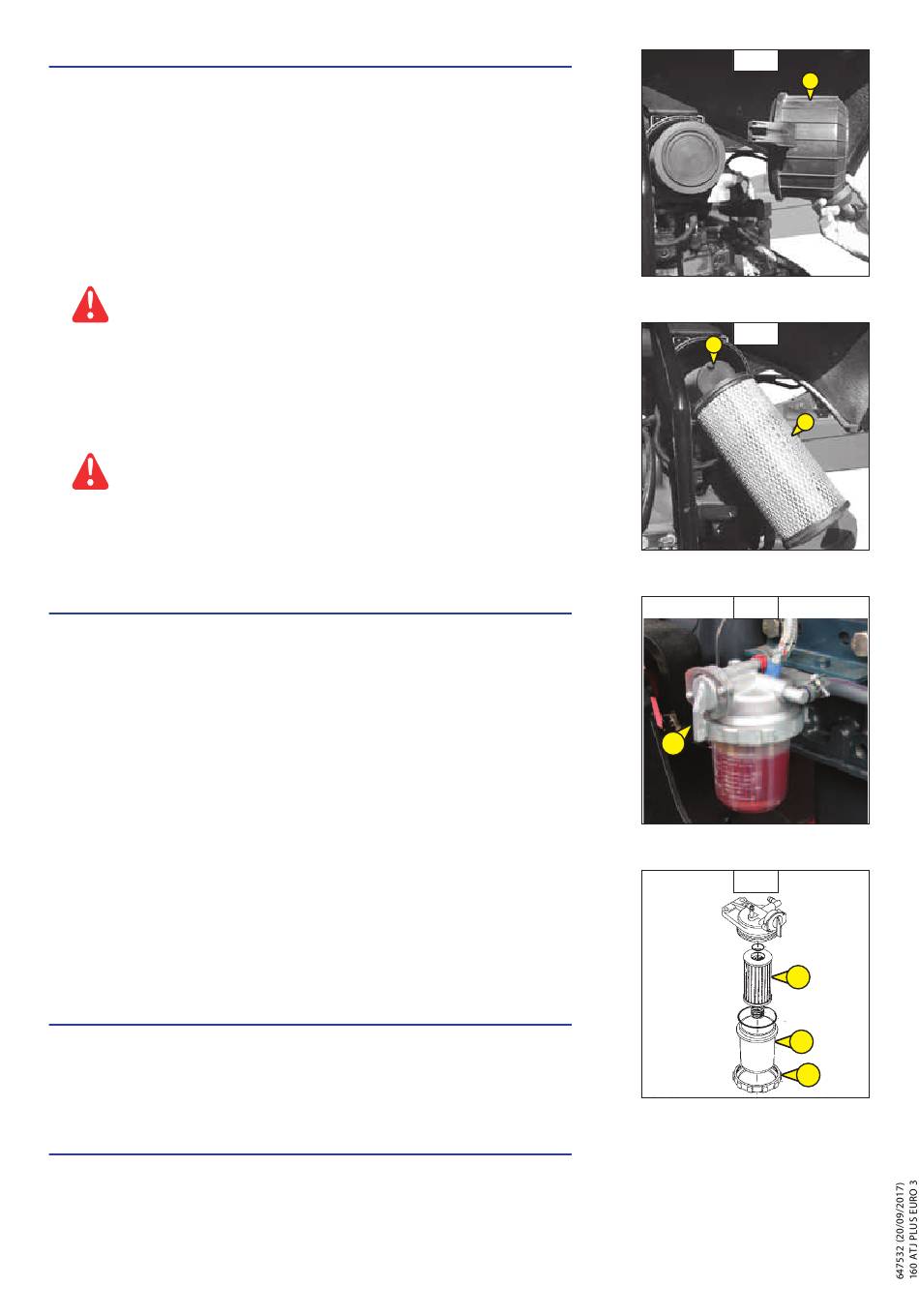 647532 (20/09/2017)
160 ATJ PLUS EURO 3