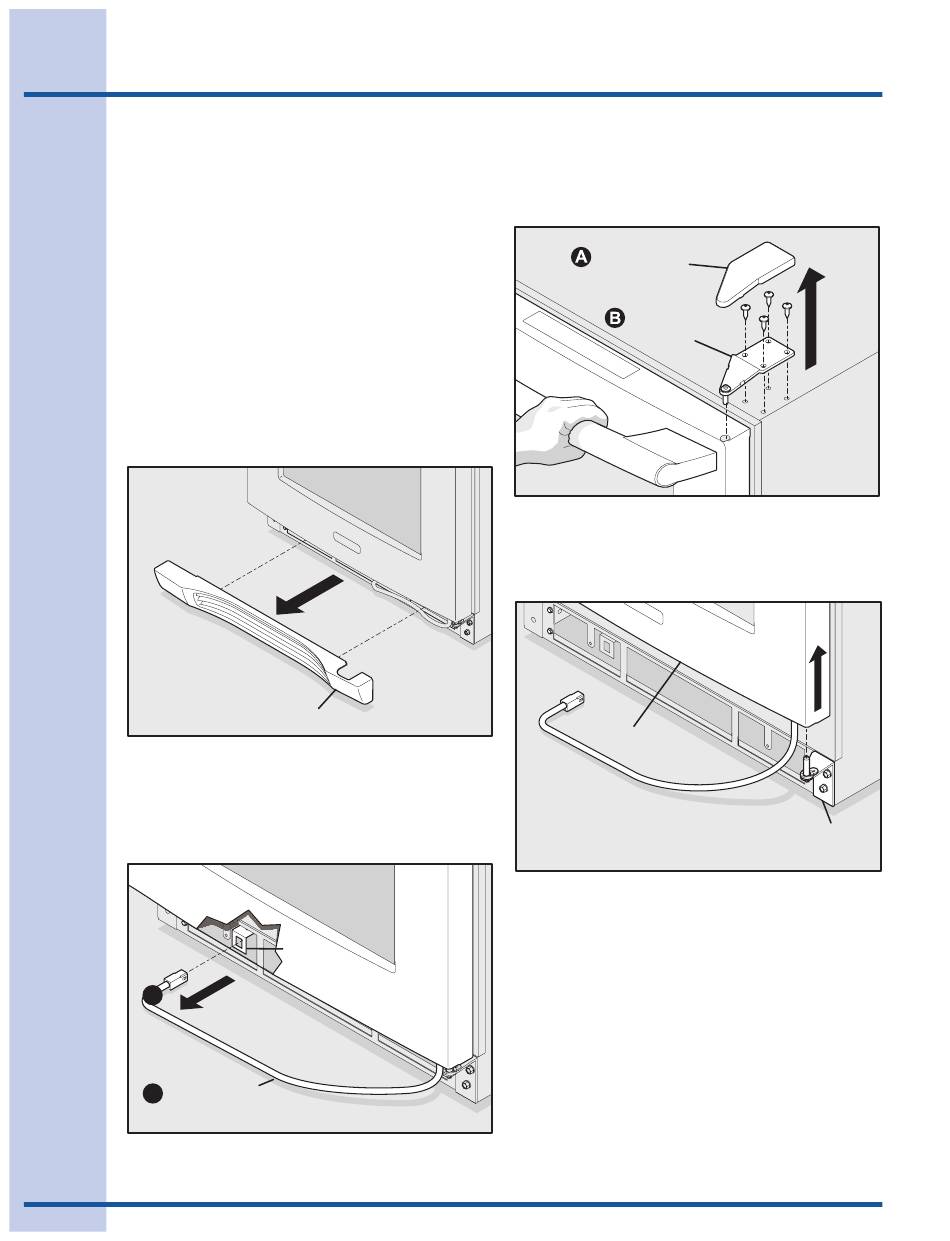 A

B