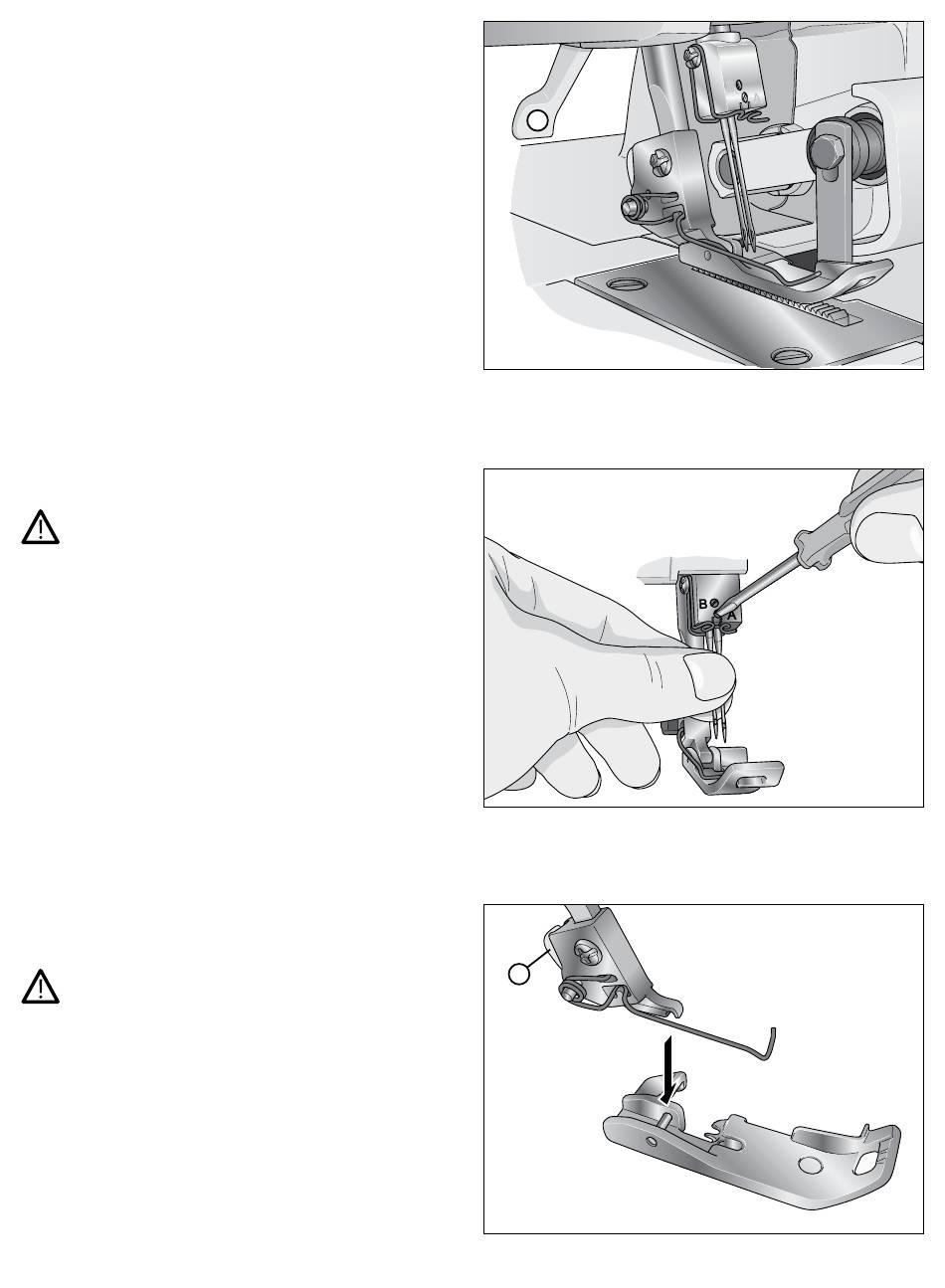 B
A