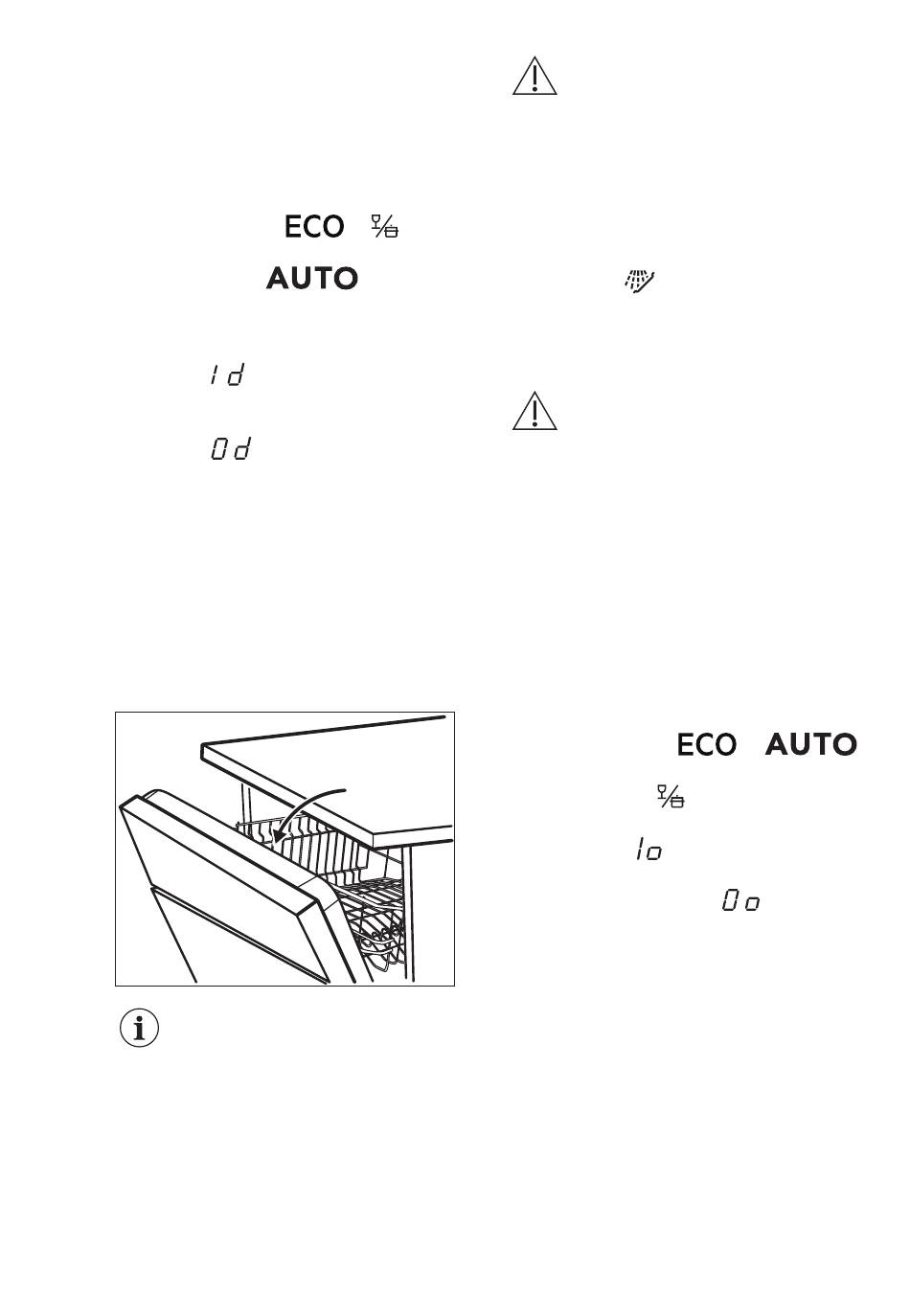 ECO

AUTO

1d

0d

ECO AUTO

1o

0o