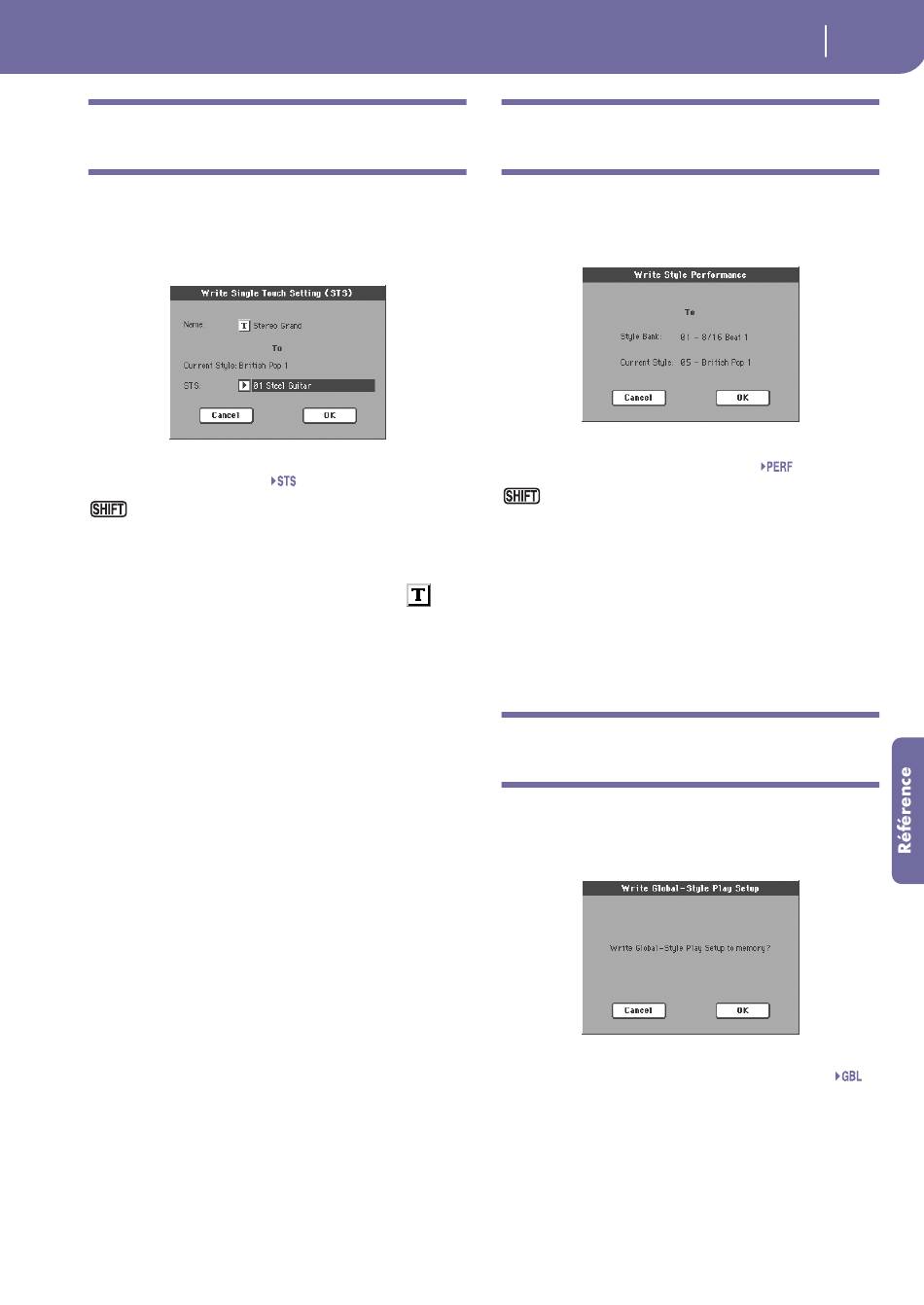 Write Single Touch Setting (STS)

Name: T Stereo Grand

To

Current Style: British Pop 1

STS: 01 Steel Guitar

Cancel OK

STS

SHIFT

T

Write Style Performance

To

Style Bank: 01 - 8/16 Beat 1

Current Style: 05 - British Pop 1

Cancel OK

PERF

SHIFT

Write Global-Style Play Setup

Write Global-Style Play Setup to memory?

Cancel OK

GBL

Référence