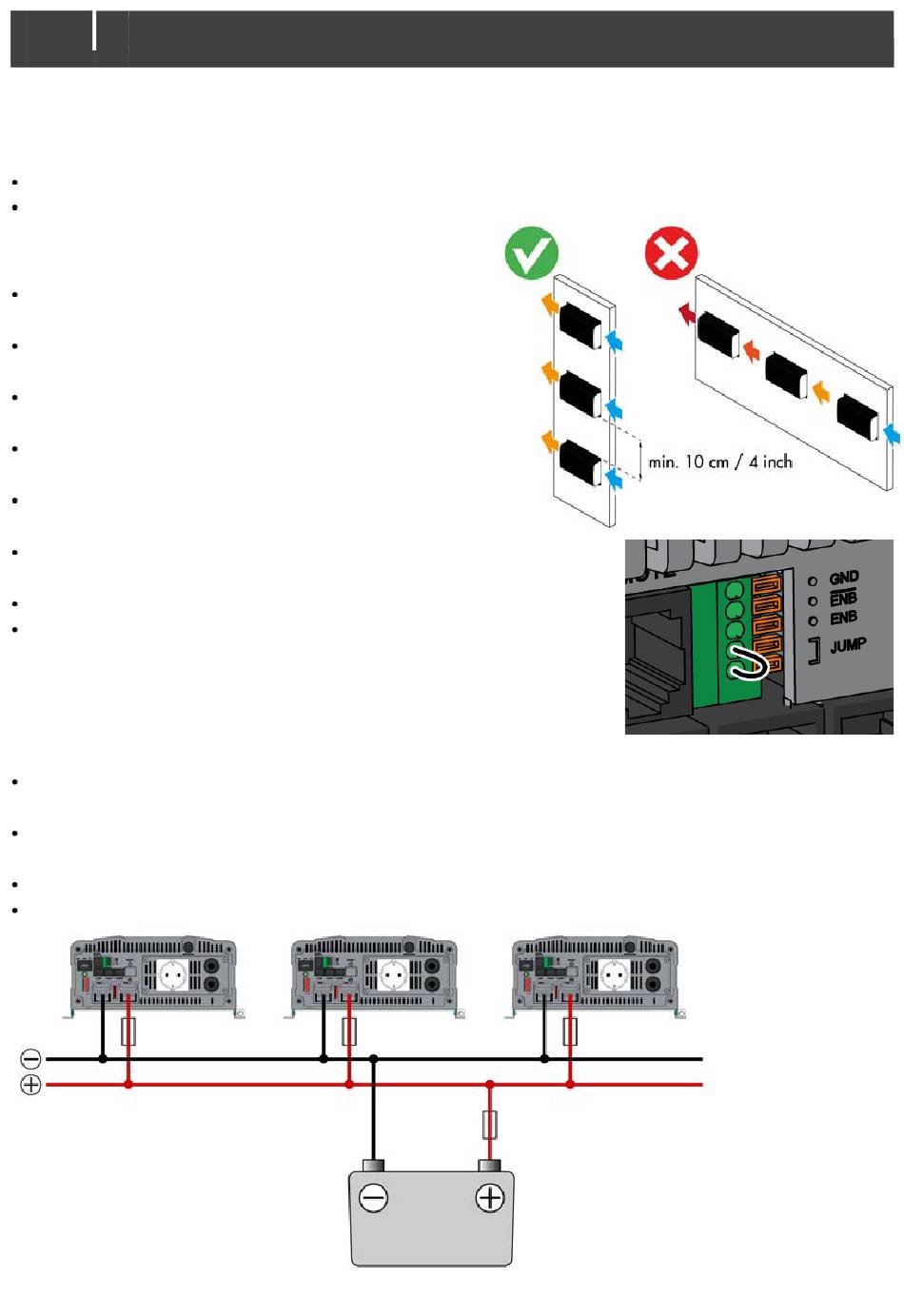 min. 10 cm / 4 inch

GND
$\overline{ENB}$
ENB
JUMP