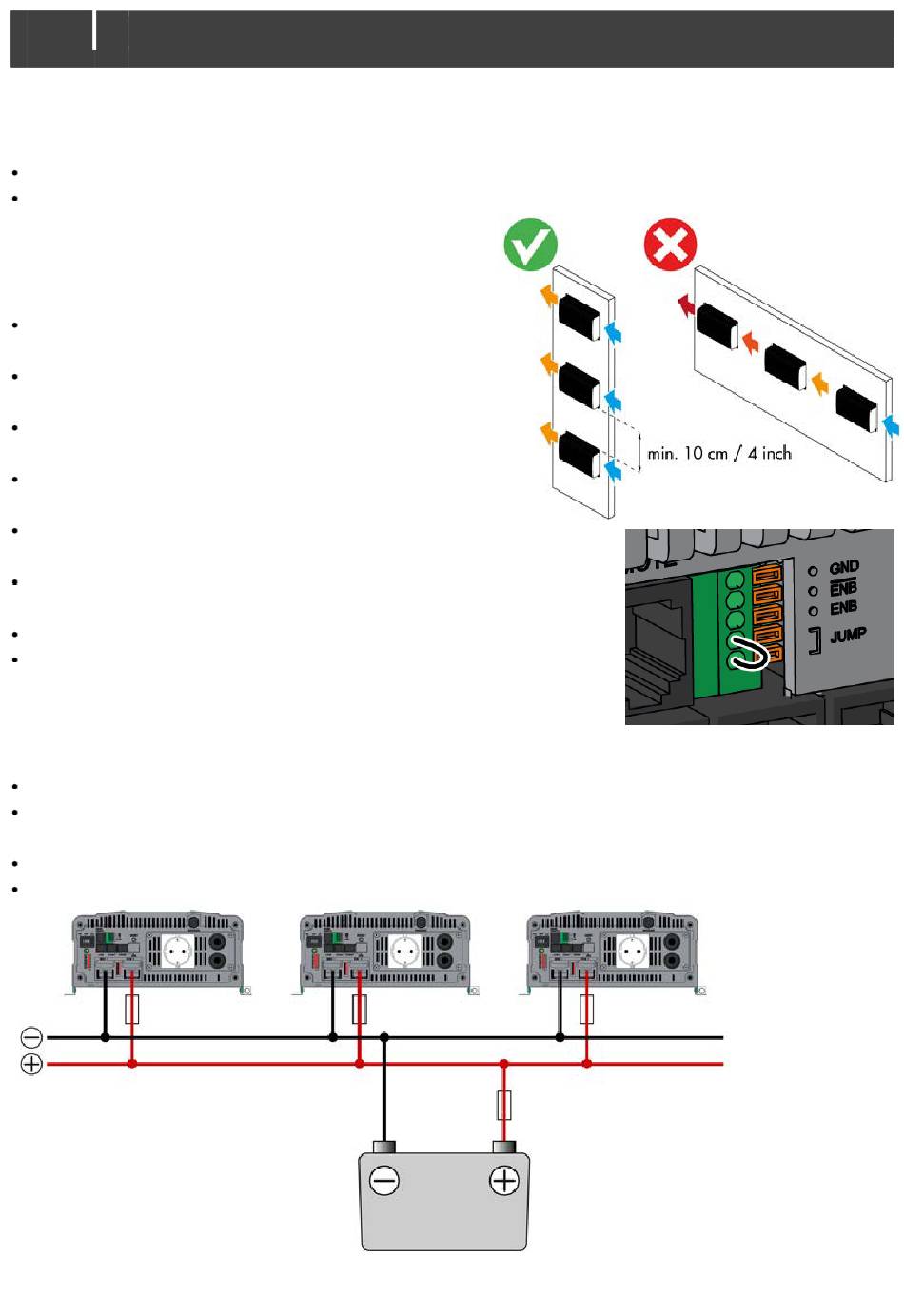 min. 10 cm / 4 inch

GND
$\overline{ENB}$
ENB
JUMP