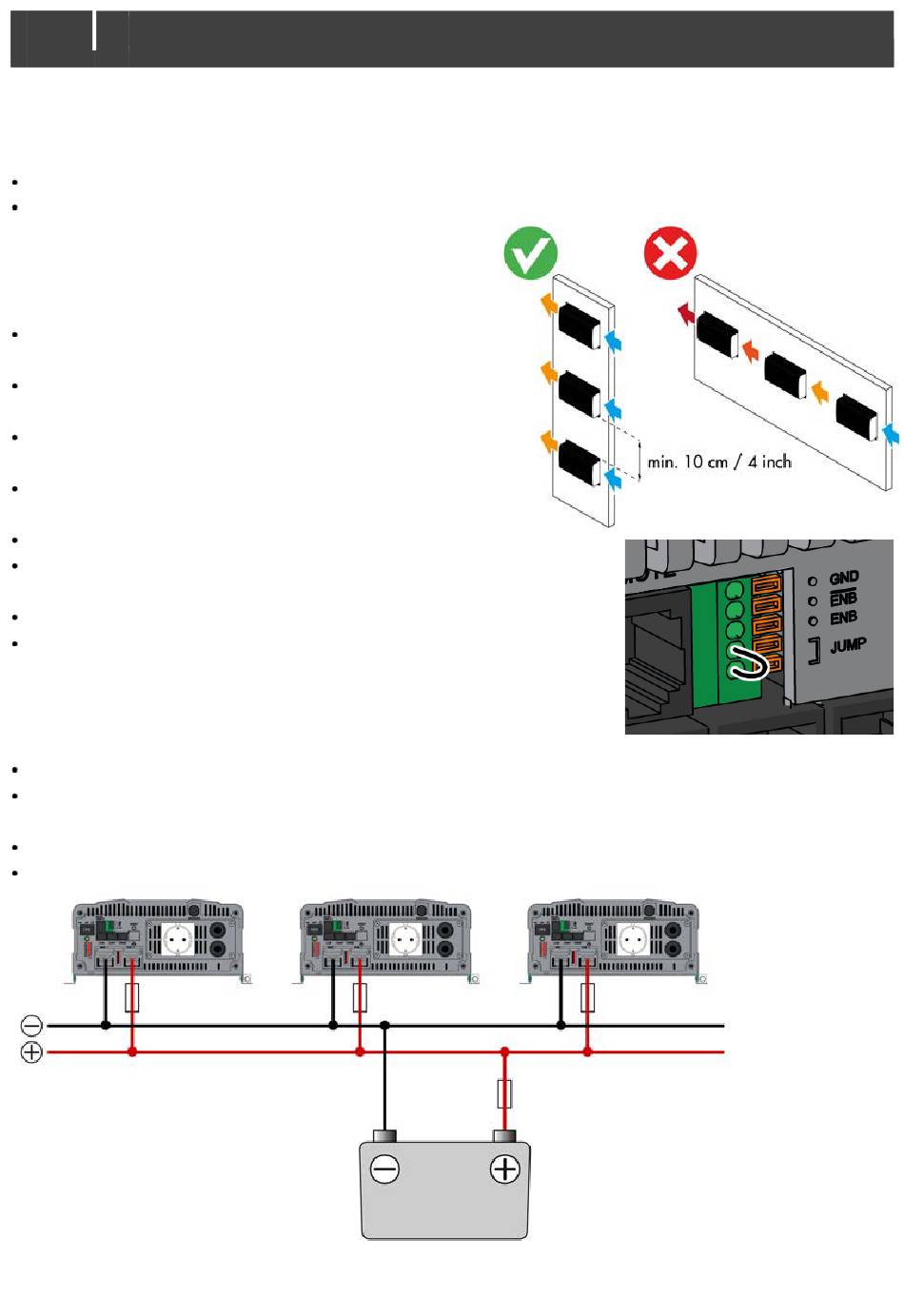 min. 10 cm / 4 inch

GND
$\overline{ENB}$
ENB
JUMP