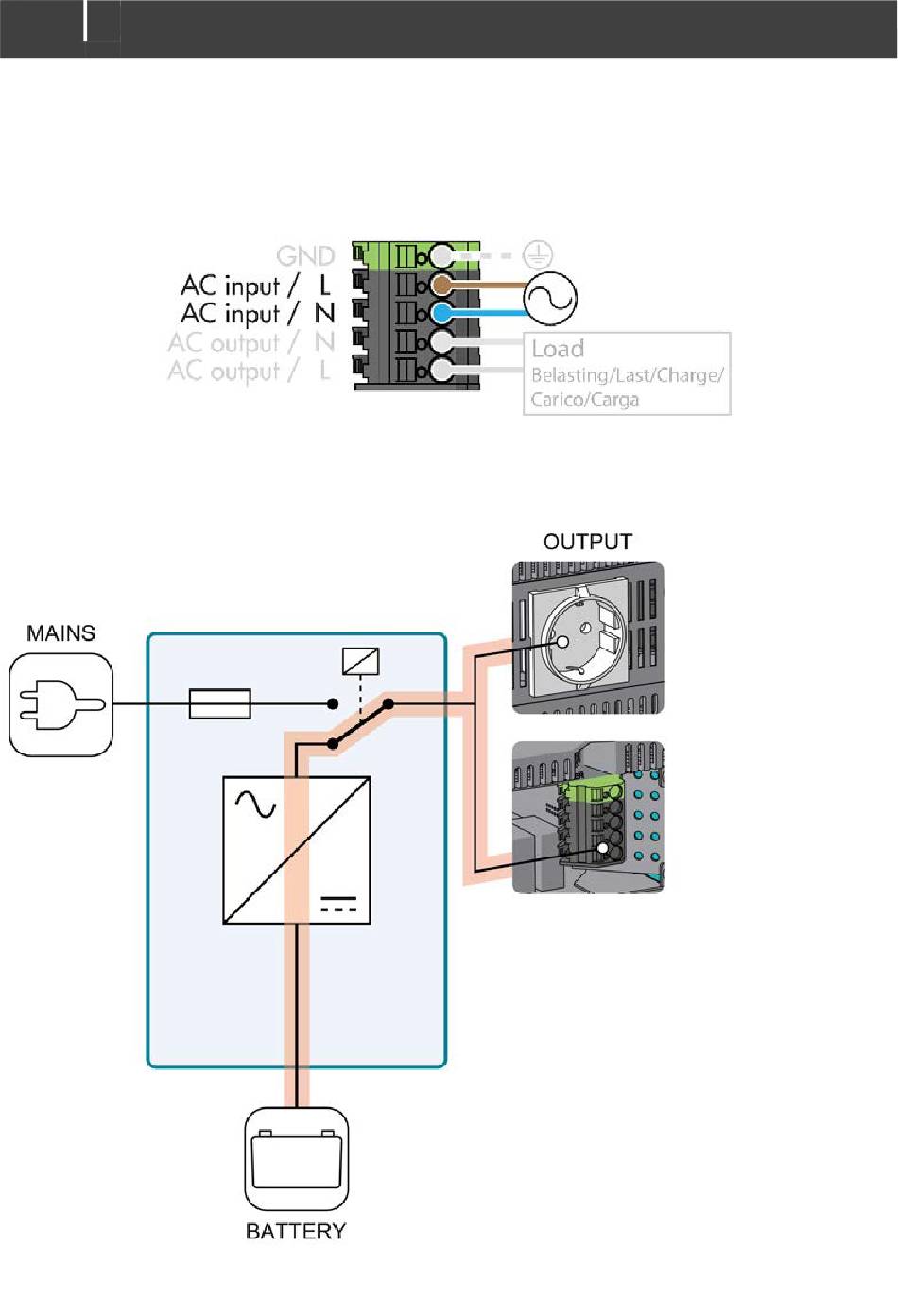 GND
AC input / L
AC input / N
AC output / N
AC output / L
Load
Belasting/Last/Charge/
Carico/Carga

OUTPUT
MAINS
BATTERY