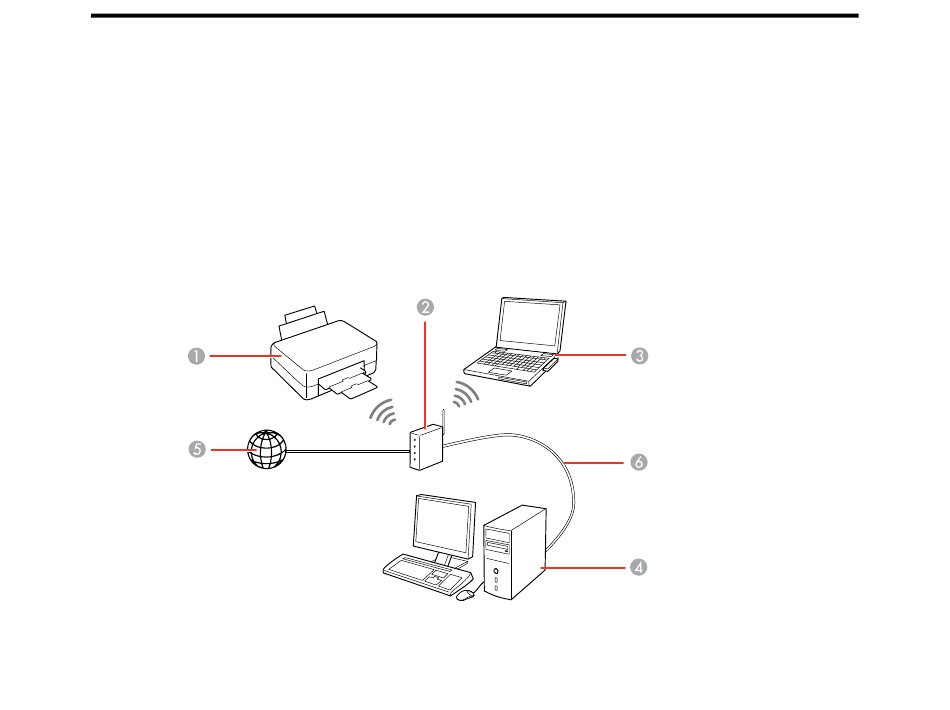 1
2
3
5
6
4