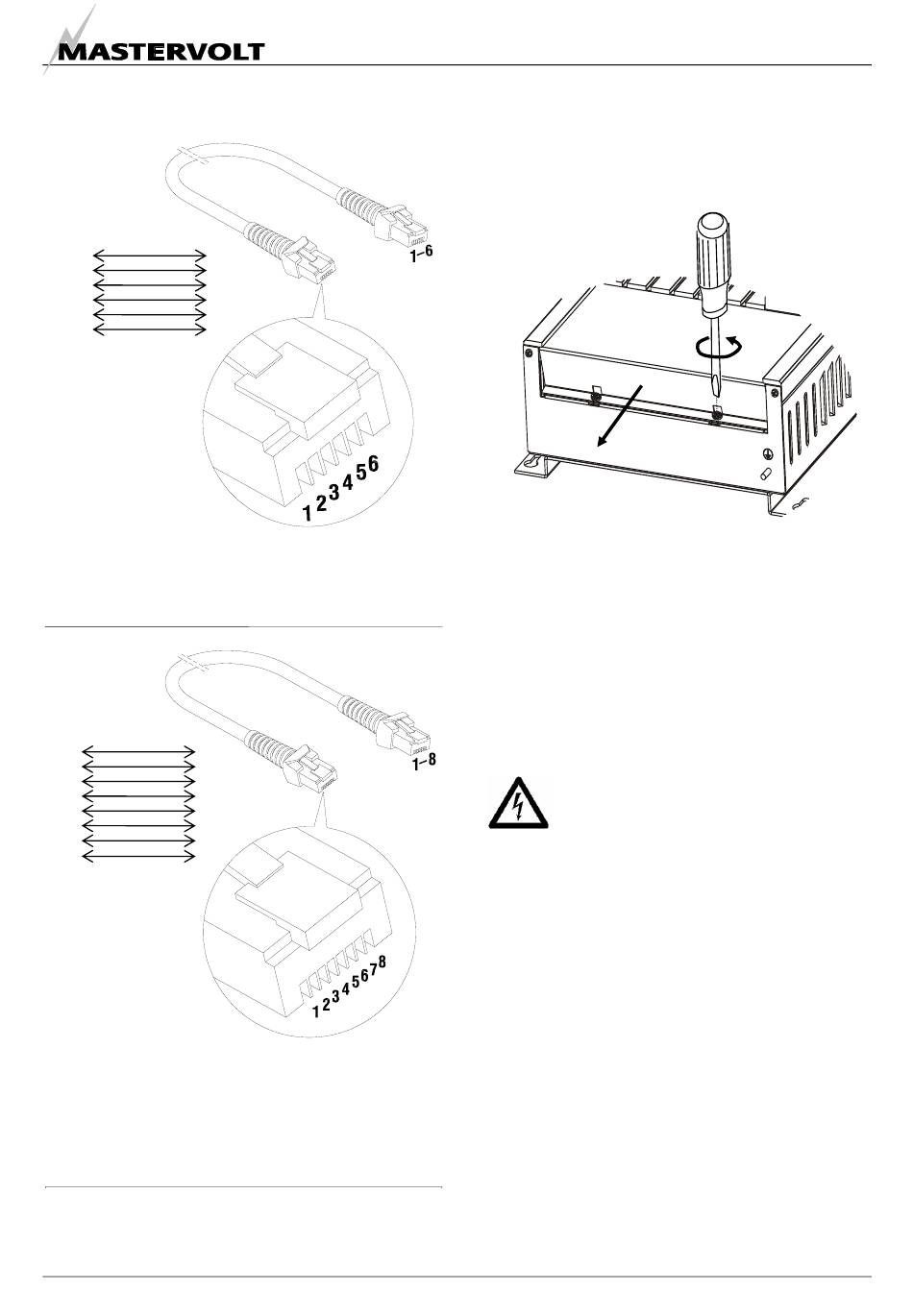 MASTERVOLT

1–6

1 2 3 4 5 6

1–8

1 2 3 4 5 6 7 8