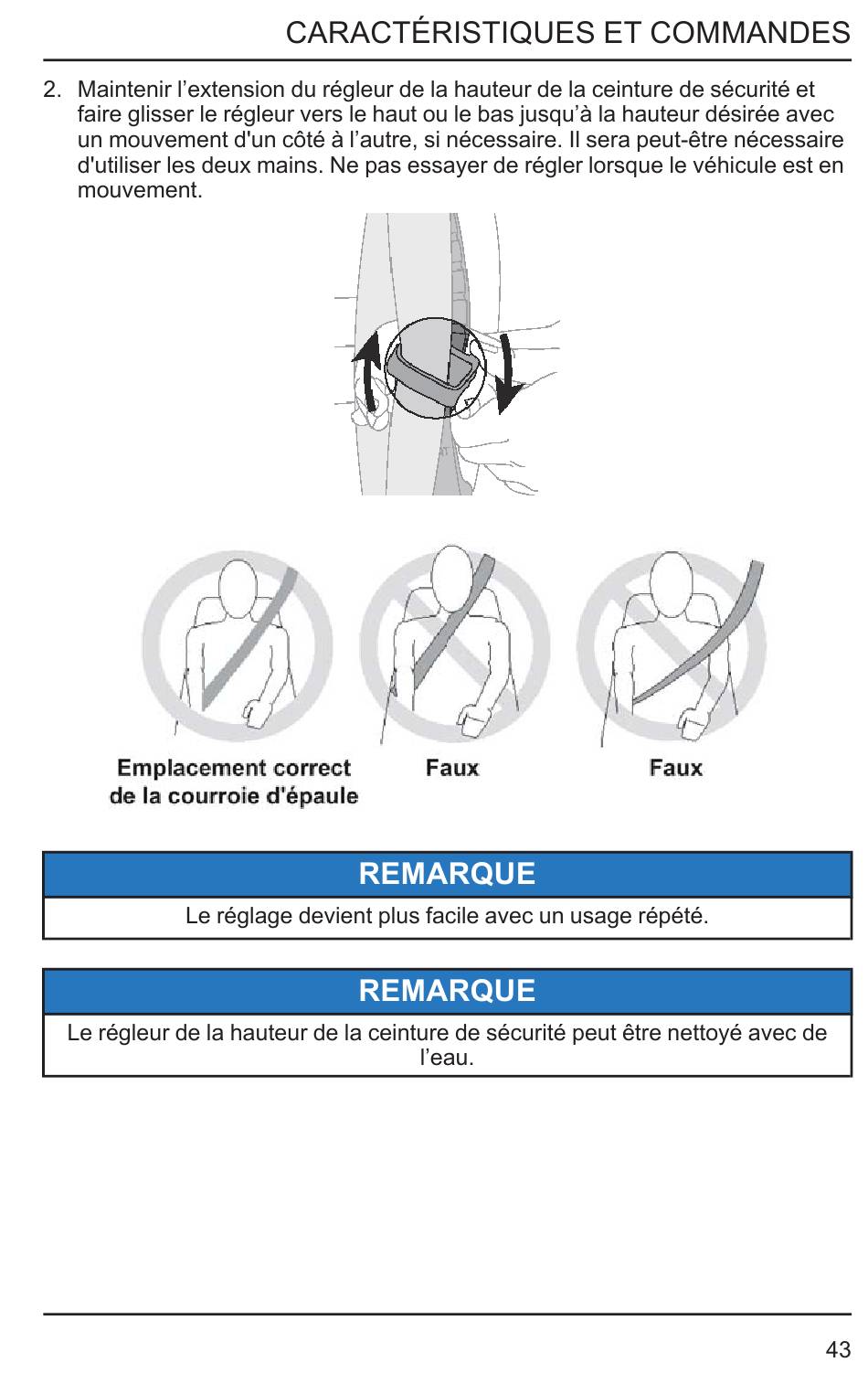 CARACTÉRISTIQUES ET COMMANDES

2. Maintenir l’extension du régleur de la hauteur de la ceinture de sécurité et faire glisser le régleur vers le haut ou le bas jusqu’à la hauteur désirée avec un mouvement d'un côté à l’autre, si nécessaire. Il sera peut-être nécessaire d'utiliser les deux mains. Ne pas essayer de régler lorsque le véhicule est en mouvement.

Emplacement correct de la courroie d'épaule

Faux

Faux

REMARQUE

Le réglage devient plus facile avec un usage répété.

REMARQUE

Le régleur de la hauteur de la ceinture de sécurité peut être nettoyé avec de l’eau.

43