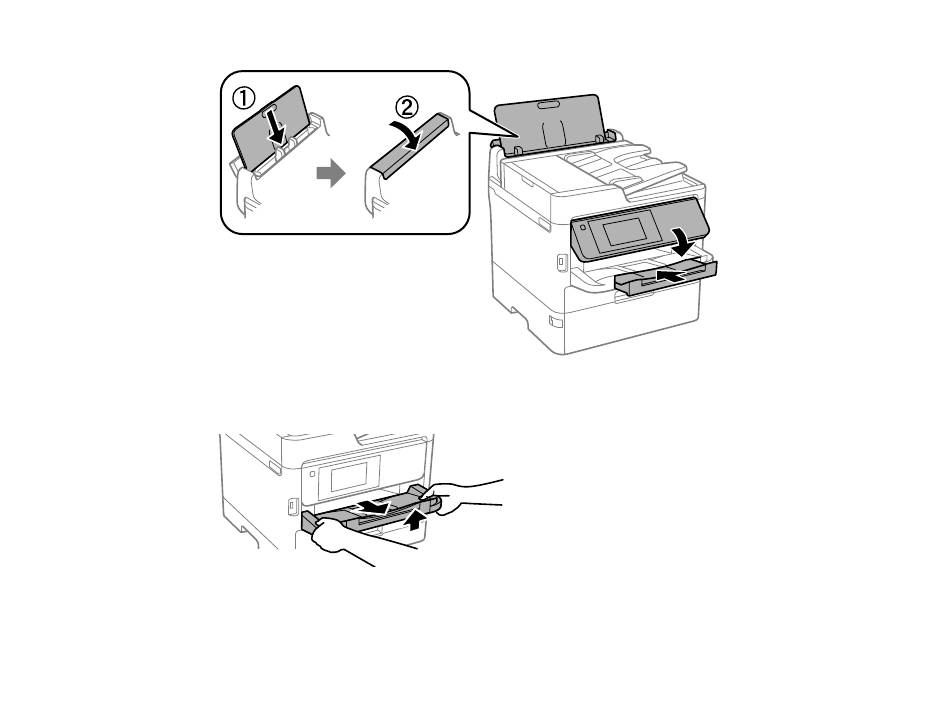 ①
②