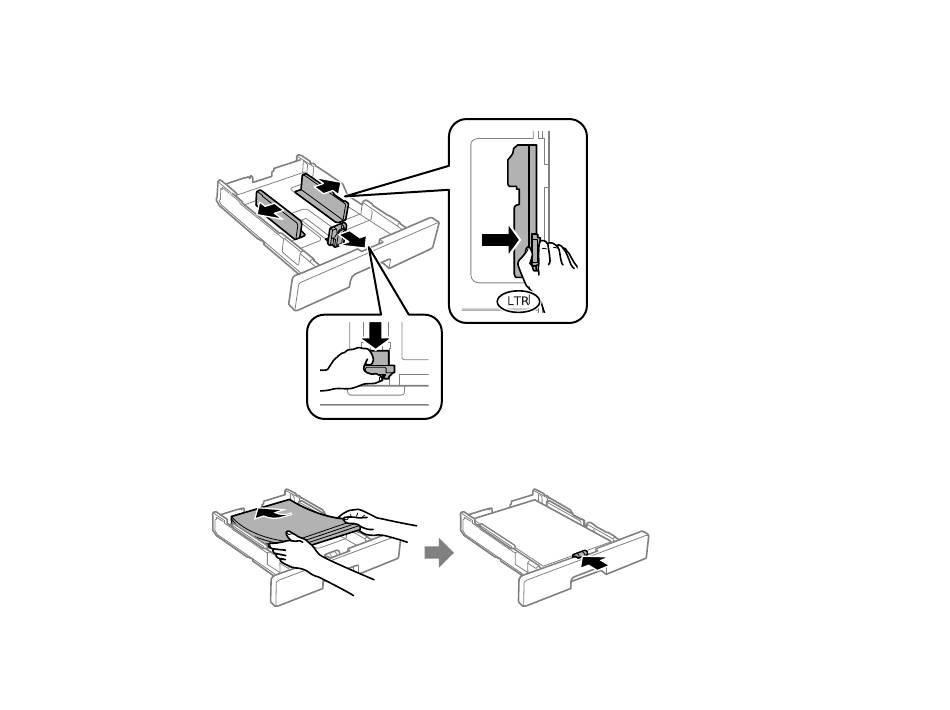 LTR