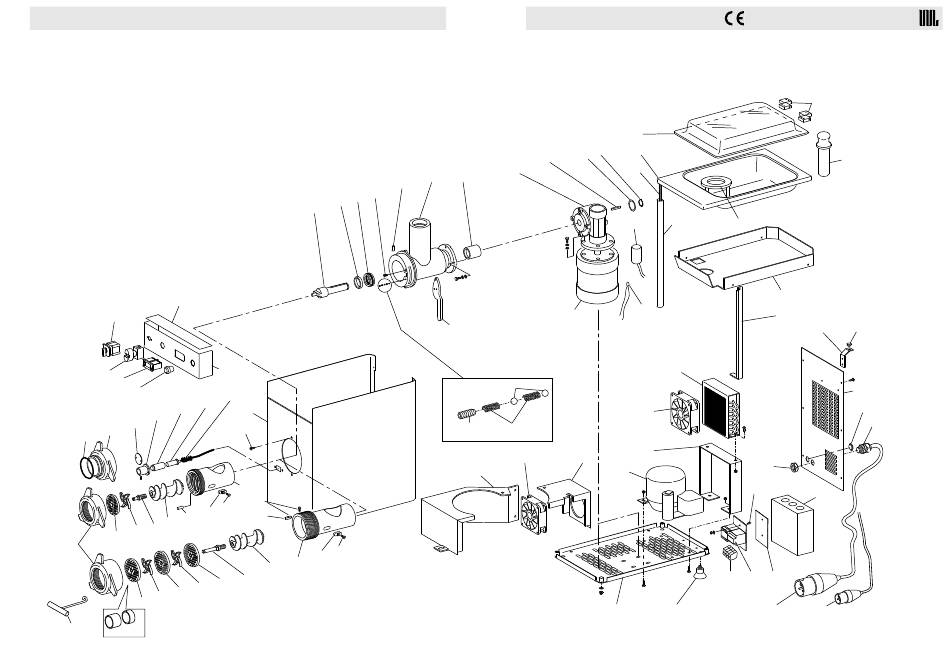 CE