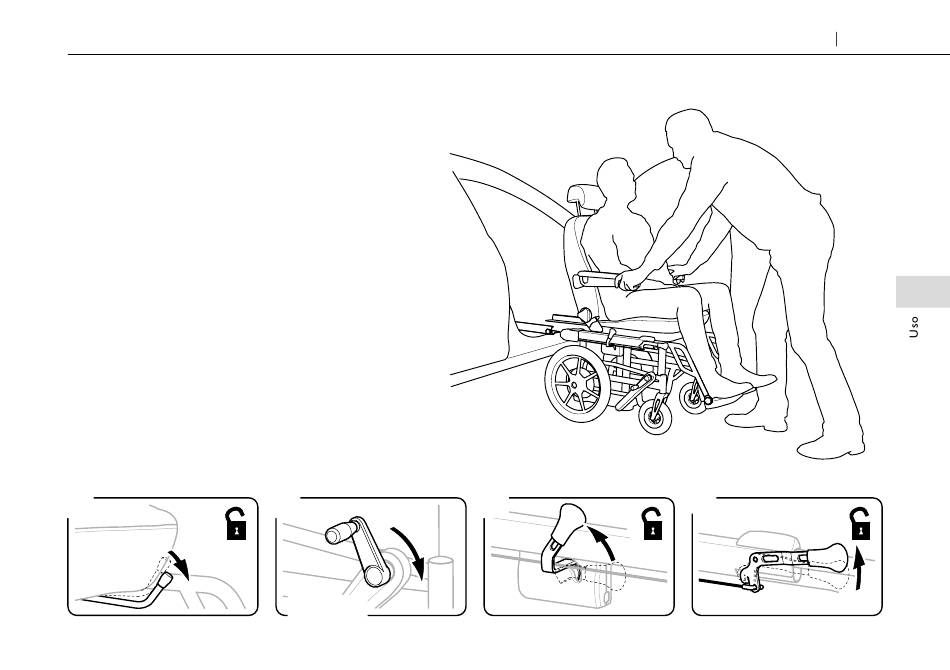 Uso