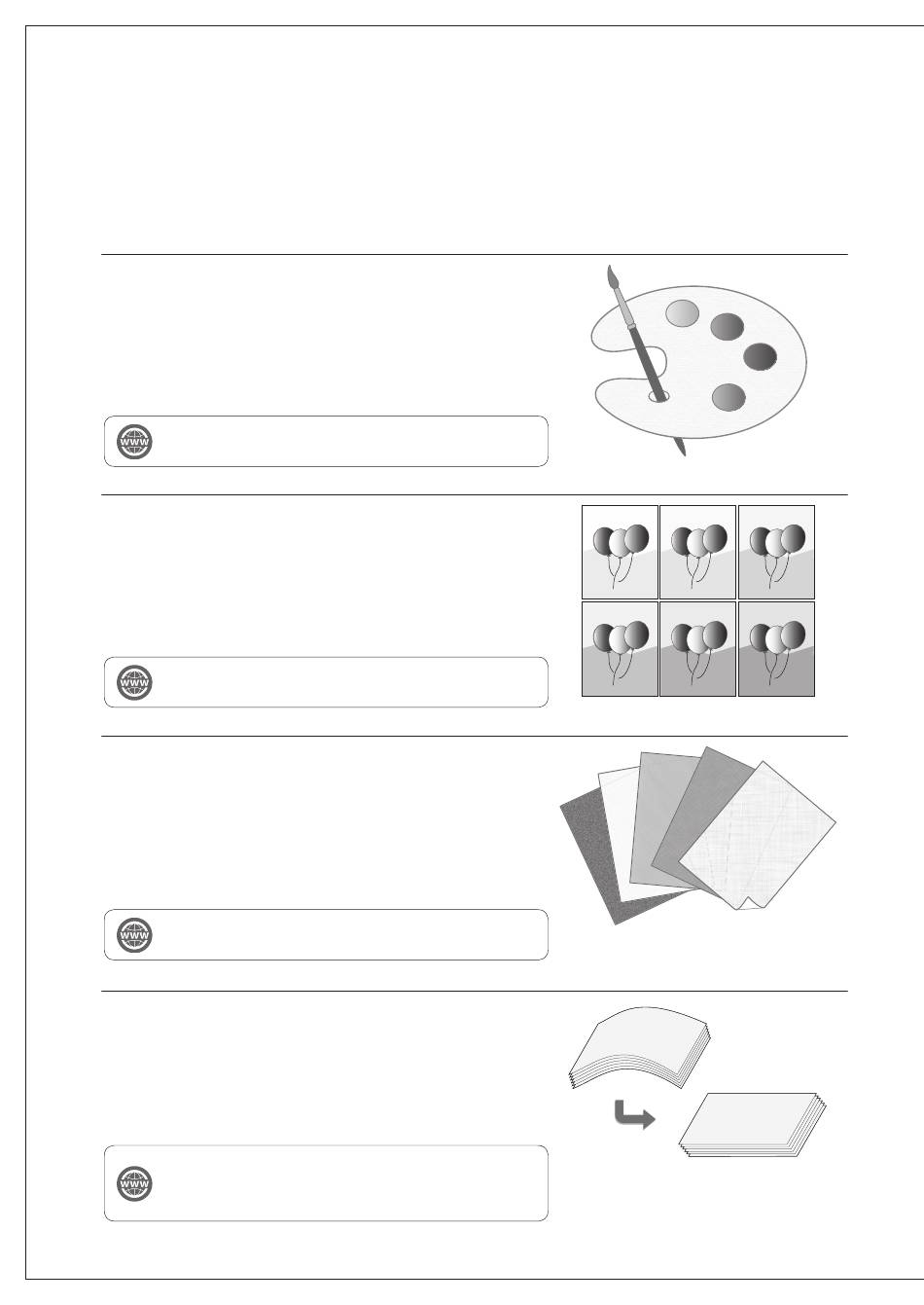 WWW

WWW

WWW

WWW