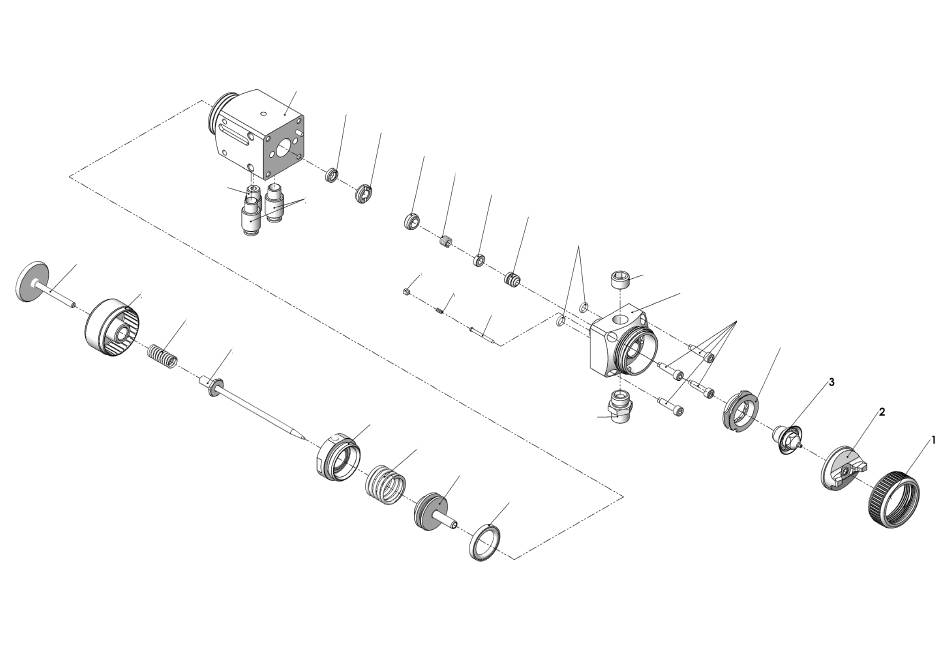 3
2
1