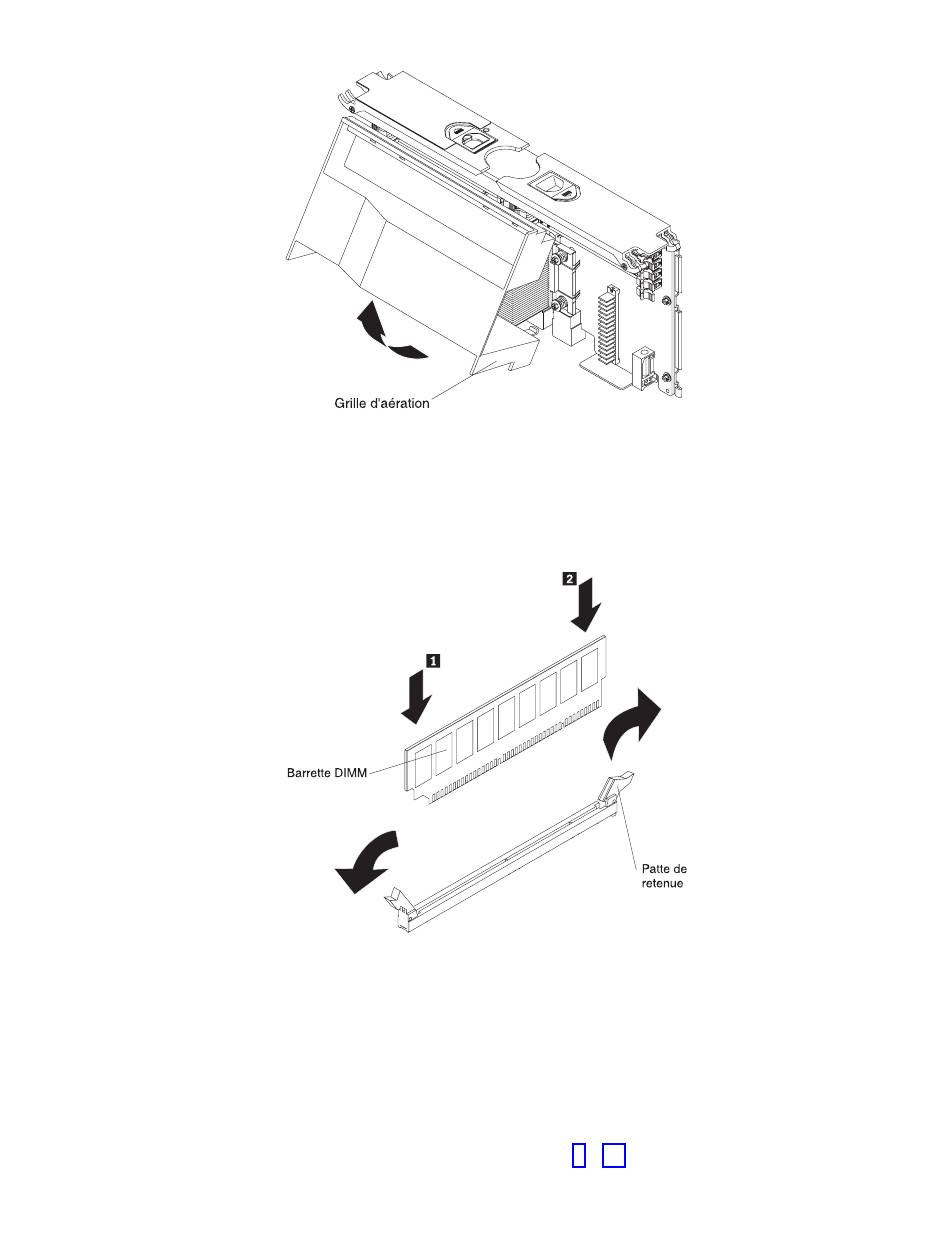 Grille d'aération

2

1

Barrette DIMM

Patte de retenue