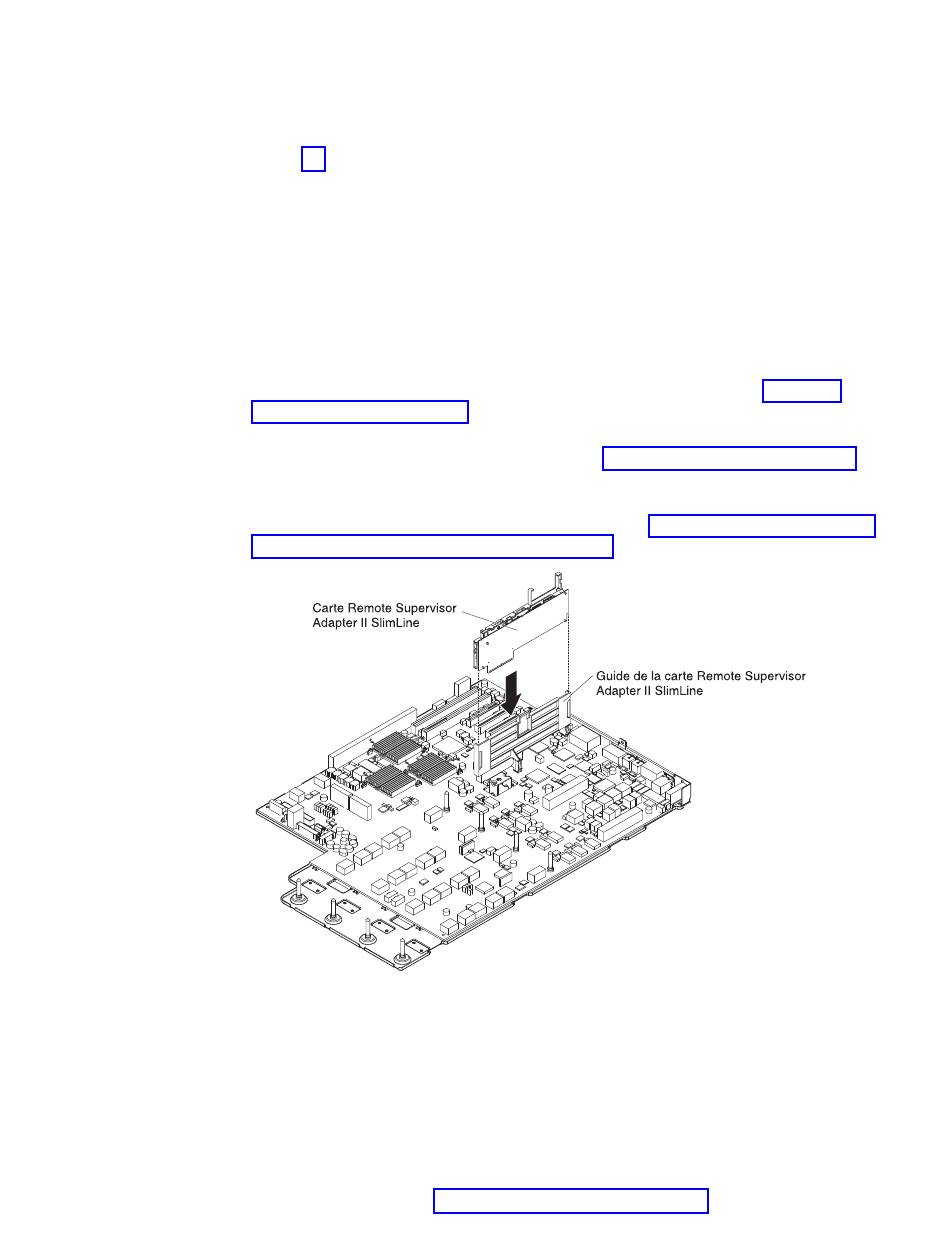 Carte Remote Supervisor Adapter II SlimLine

Guide de la carte Remote Supervisor Adapter II SlimLine