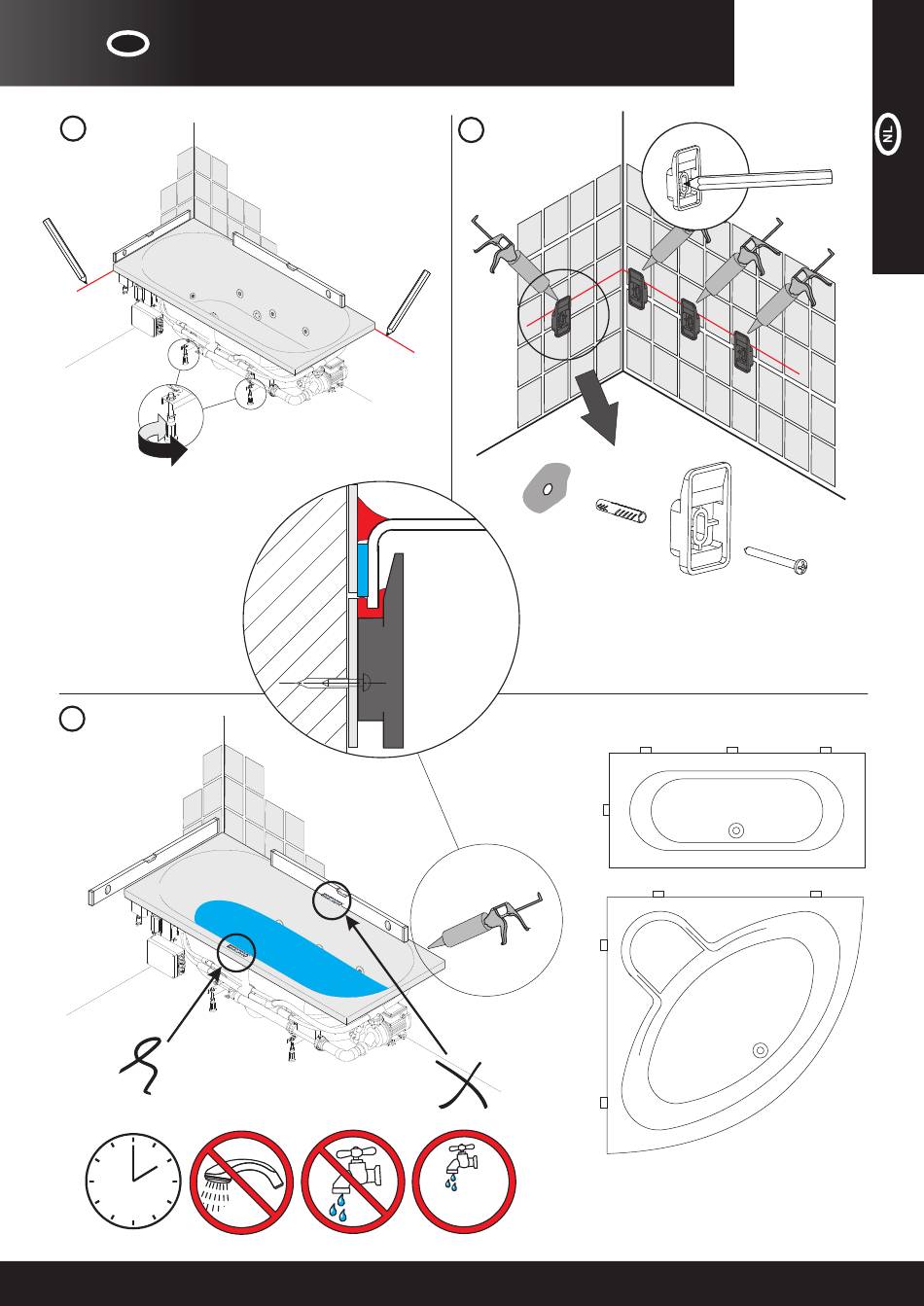 NL