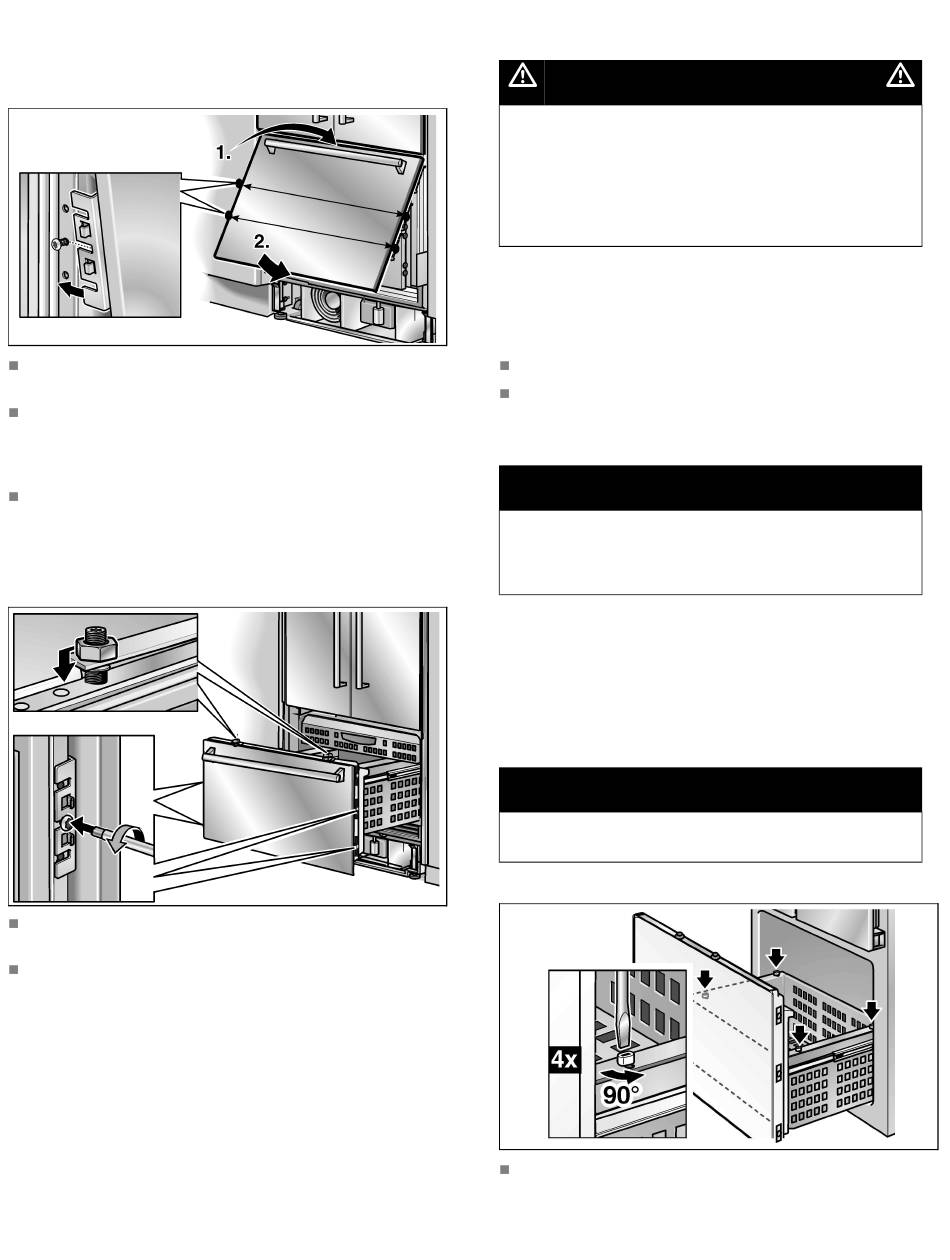 1.

2.

4x

90°