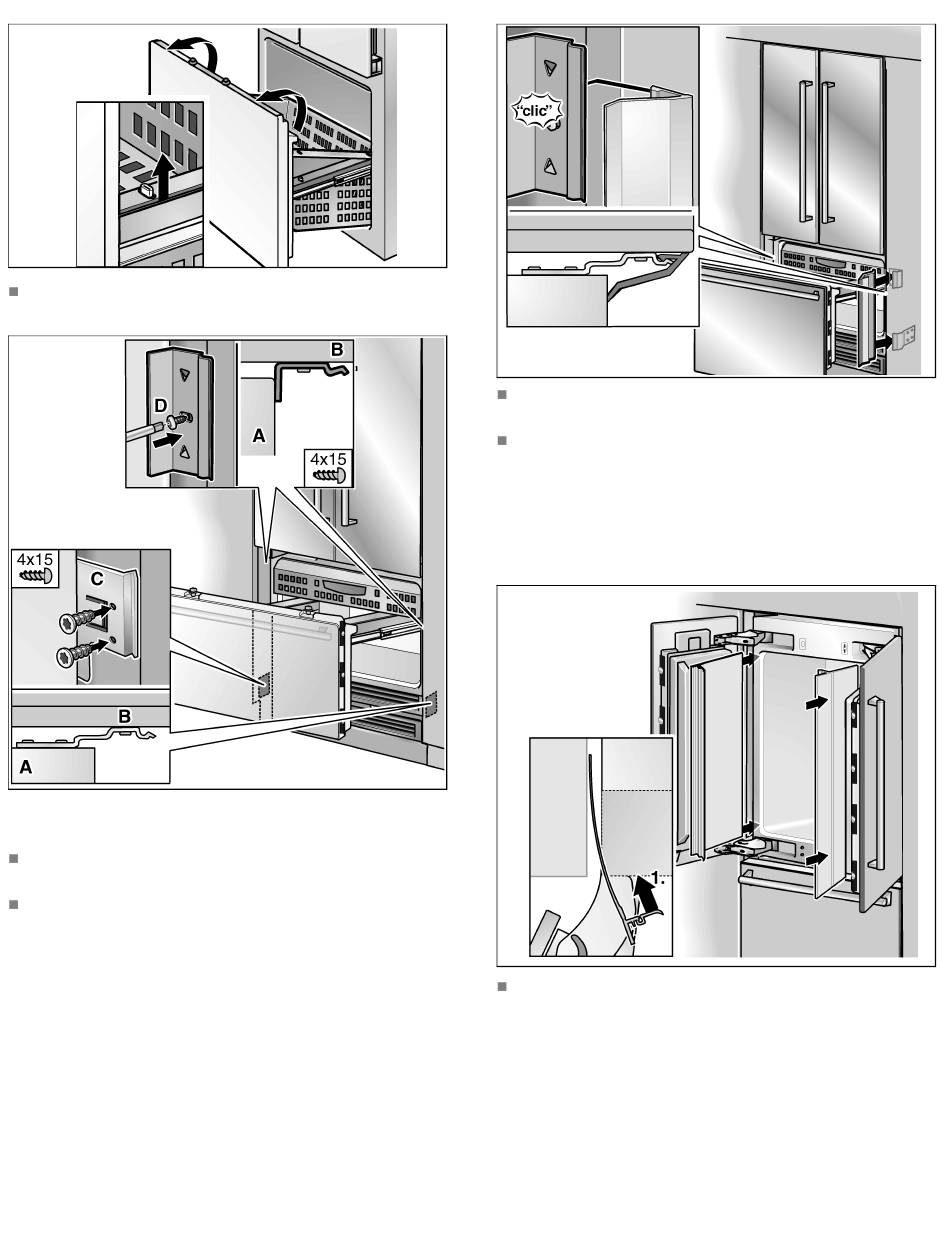 B
D
A
4x15
4x15
C
B
A
"clic"
1.