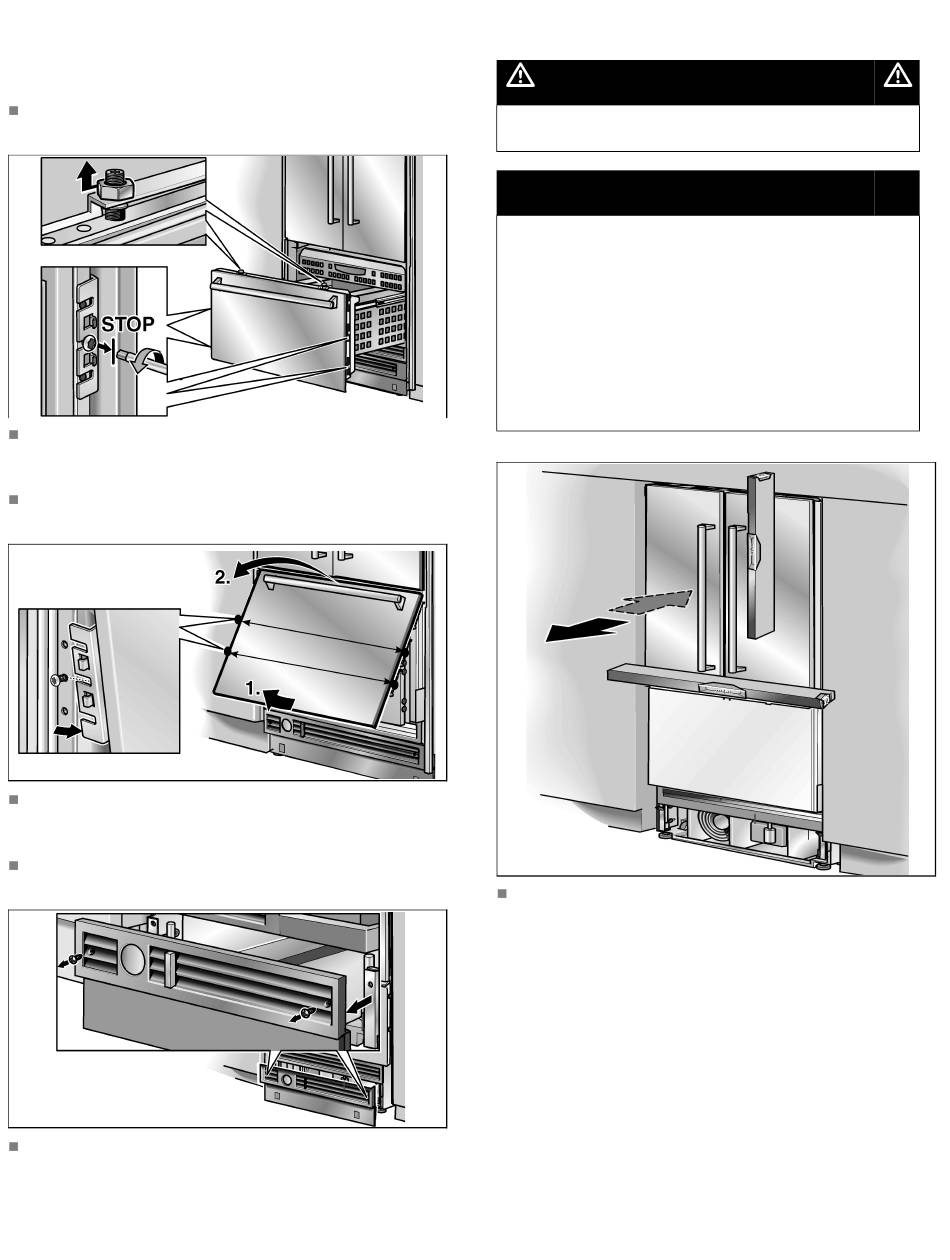 STOP

2.

1.